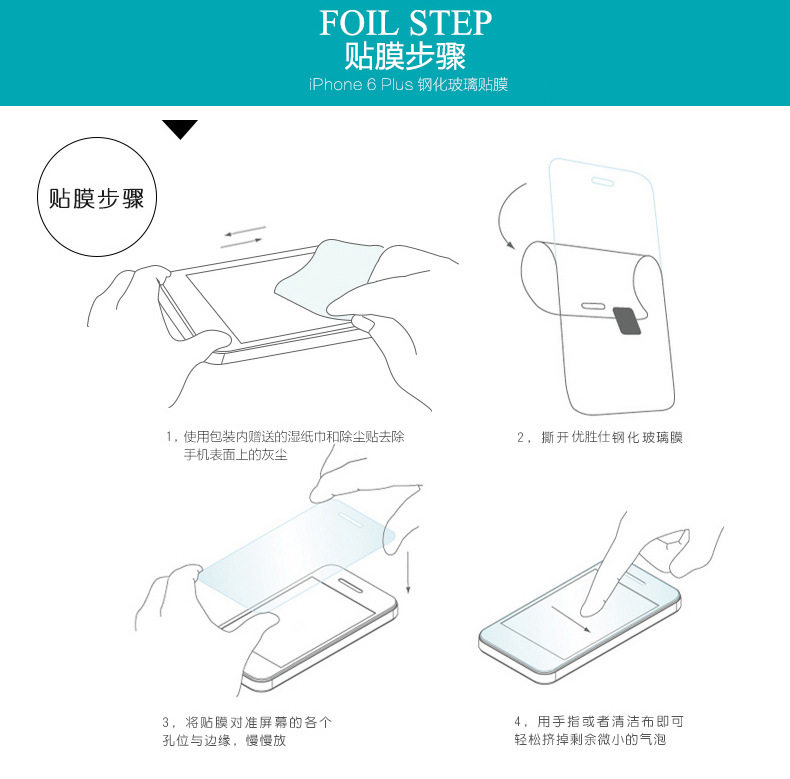 FOIL STEP
贴膜步骤
iPhone 6 Plus 钢化玻璃贴膜

贴膜步骤

1，使用包装内赠送的湿纸巾和除尘贴去除手机表面上的灰尘

2，撕开优胜仕钢化玻璃膜

3，将贴膜对准屏幕的各个孔位与边缘，慢慢放

4，用手指或者清洁布即可轻松挤掉剩余微小的气泡