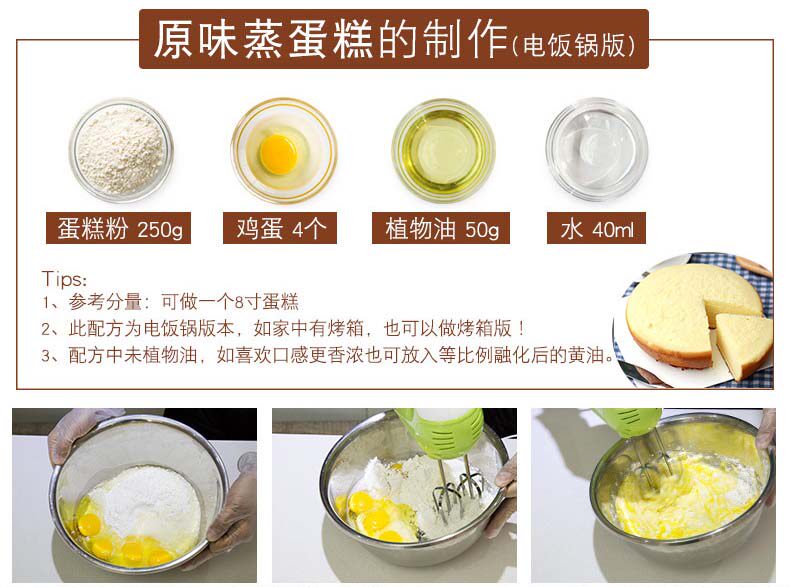 原味蒸蛋糕的制作(电饭锅版)

蛋糕粉 250g

鸡蛋 4个

植物油 50g

水 40ml

Tips:
1、参考分量：可做一个8寸蛋糕
2、此配方为电饭锅版本，如家中有烤箱，也可以做烤箱版！
3、配方中未植物油，如喜欢口感更香浓也可放入等比例融化后的黄油。