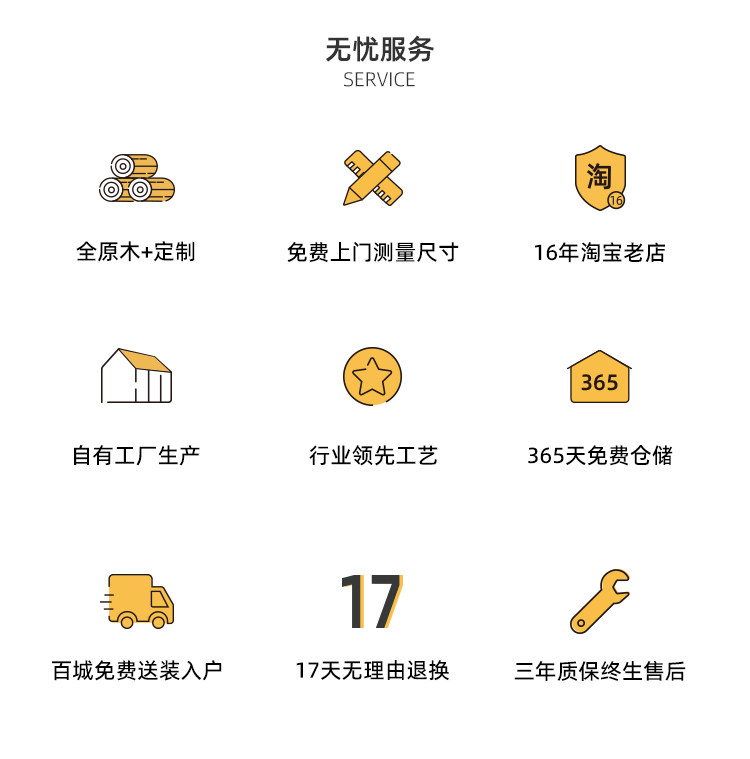 无忧服务
SERVICE

淘
16

全原木+定制

免费上门测量尺寸

16年淘宝老店

365

自有工厂生产

行业领先工艺

365天免费仓储

17

百城免费送装入户

17天无理由退换

三年质保终生售后