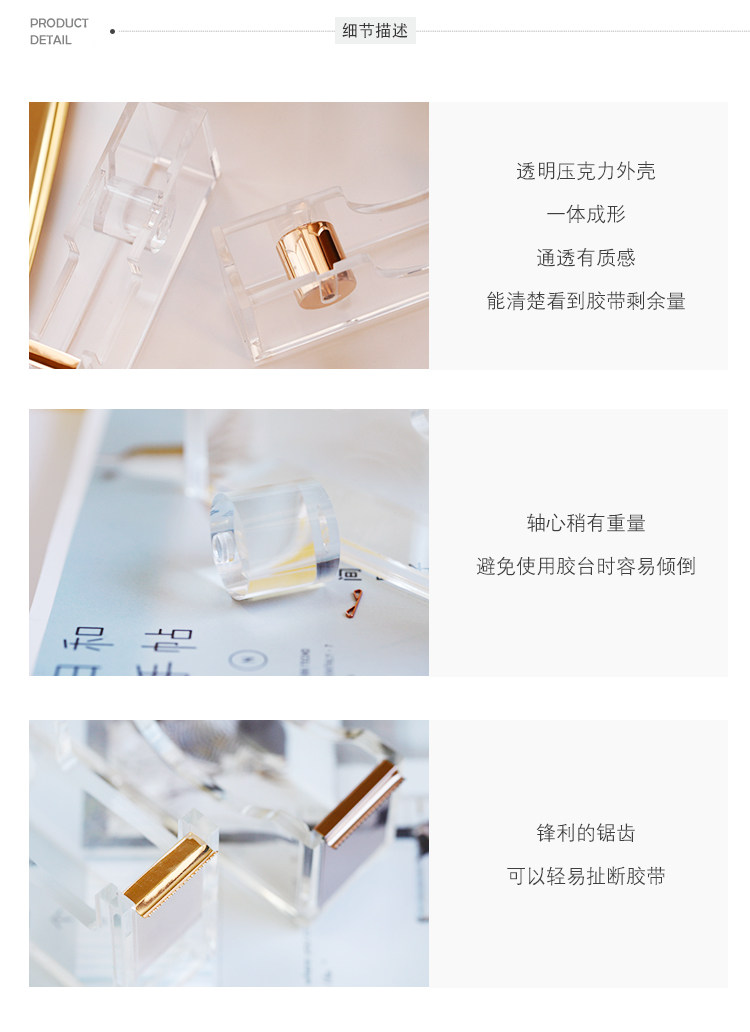 PRODUCT
DETAIL

细节描述

透明压克力外壳

一体成形

通透有质感

能清楚看到胶带剩余量

轴心稍有重量

避免使用胶台时容易倾倒

锋利的锯齿

可以轻易扯断胶带