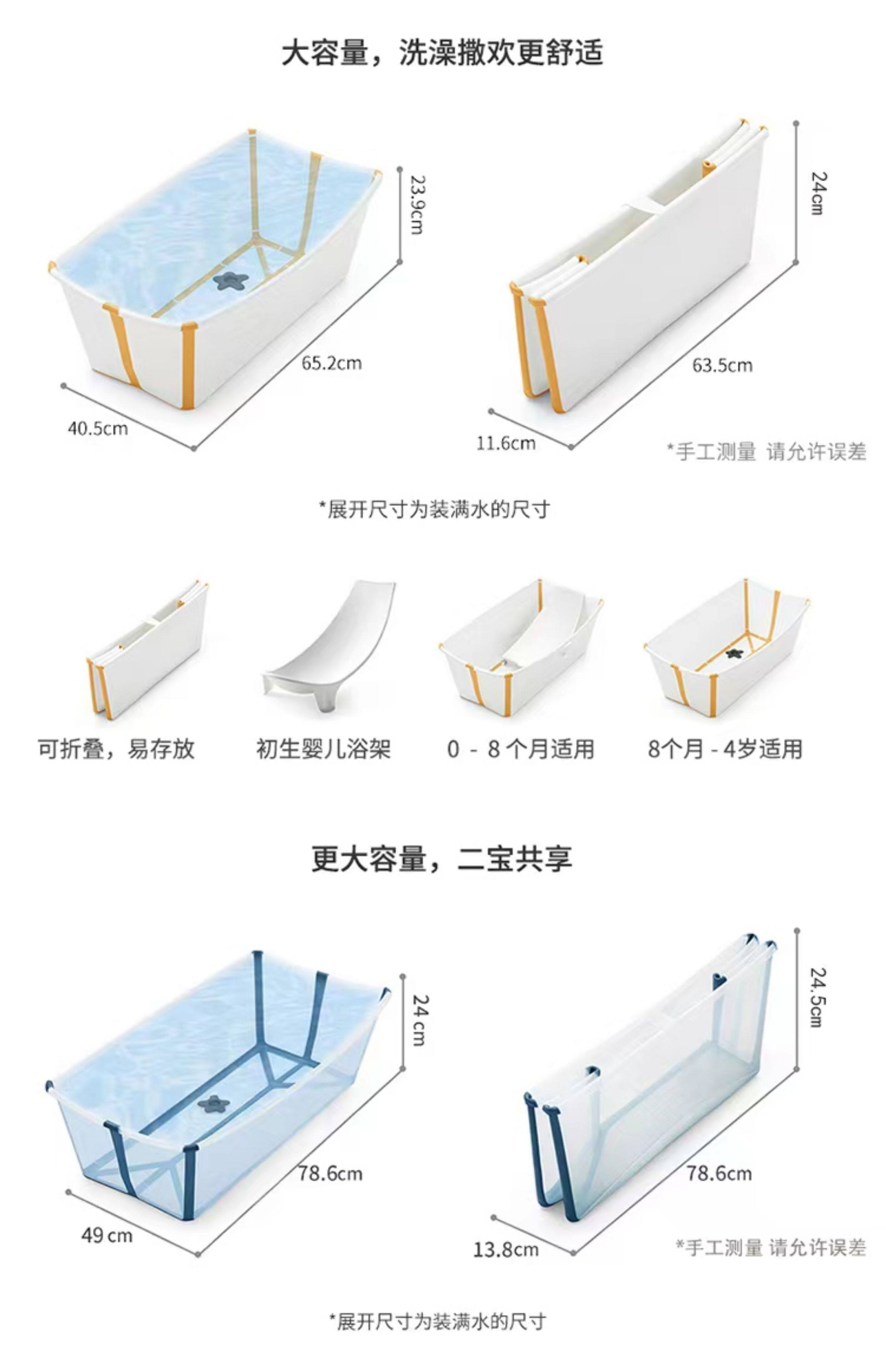 大容量，洗澡撒欢更舒适

23.9cm
65.2cm
40.5cm

24cm
63.5cm
11.6cm
*手工测量 请允许误差

*展开尺寸为装满水的尺寸

可折叠，易存放
初生婴儿浴架
0 - 8 个月适用
8个月 - 4岁适用

更大容量，二宝共享

24 cm
78.6cm
49 cm

24.5cm
78.6cm
13.8cm
*手工测量 请允许误差

*展开尺寸为装满水的尺寸