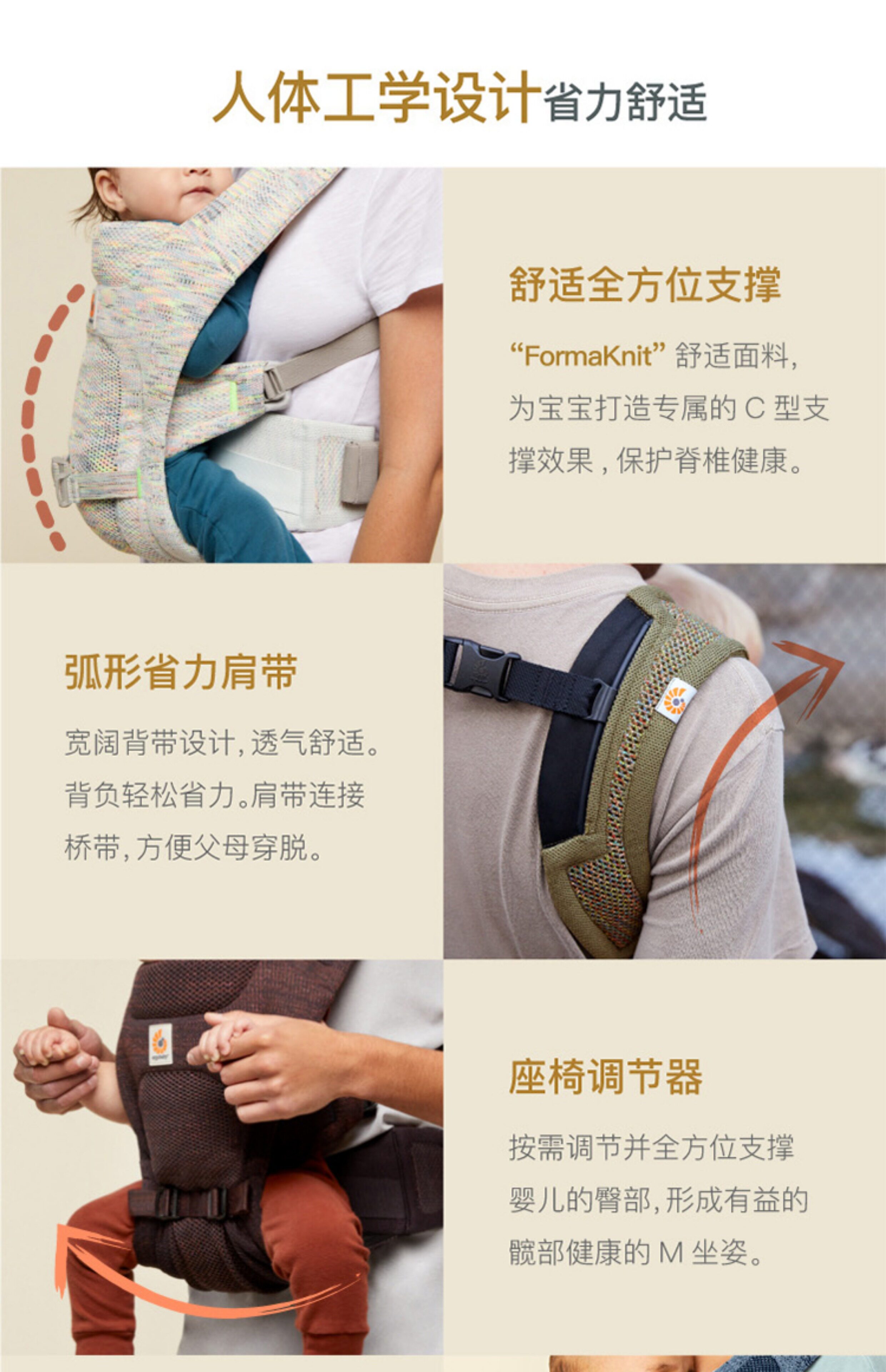 人体工学设计省力舒适

舒适全方位支撑

“FormaKnit” 舒适面料，为宝宝打造专属的 C 型支撑效果，保护脊椎健康。

弧形省力肩带

宽阔背带设计，透气舒适。背负轻松省力。肩带连接桥带，方便父母穿脱。

座椅调节器

按需调节并全方位支撑婴儿的臀部，形成有益的髋部健康的 M 坐姿。