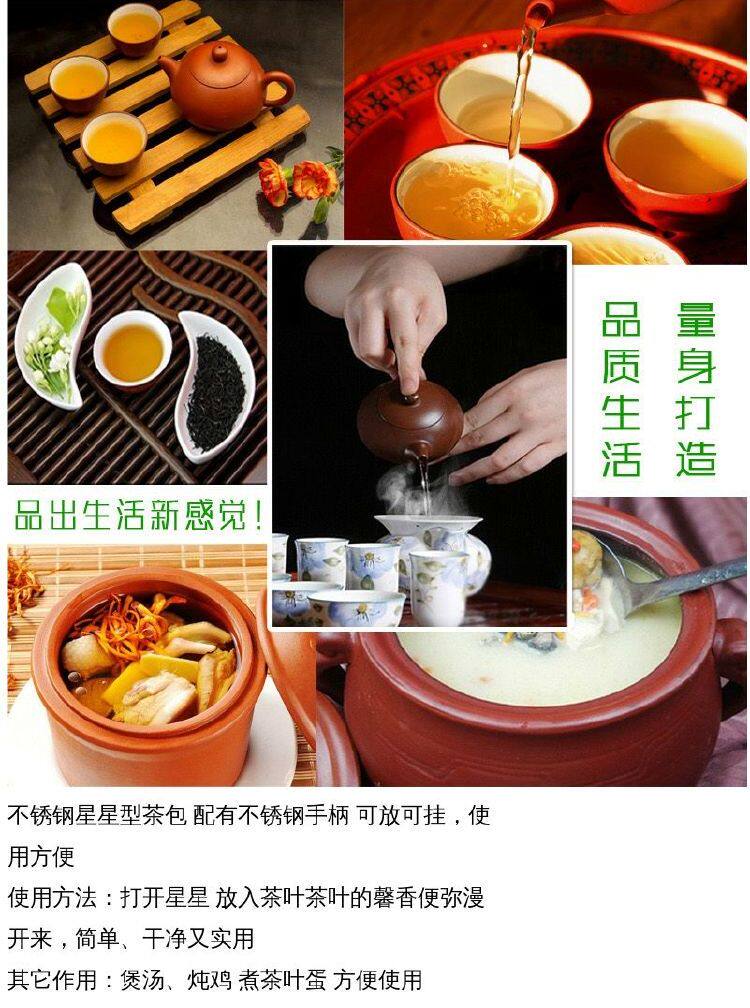 品质生活

量身打造

品出生活新感觉！

不锈钢星星型茶包 配有不锈钢手柄 可放可挂，使用方便

使用方法：打开星星 放入茶叶茶叶的馨香便弥漫开来，简单、干净又实用

其它作用：煲汤、炖鸡 煮茶叶蛋 方便使用