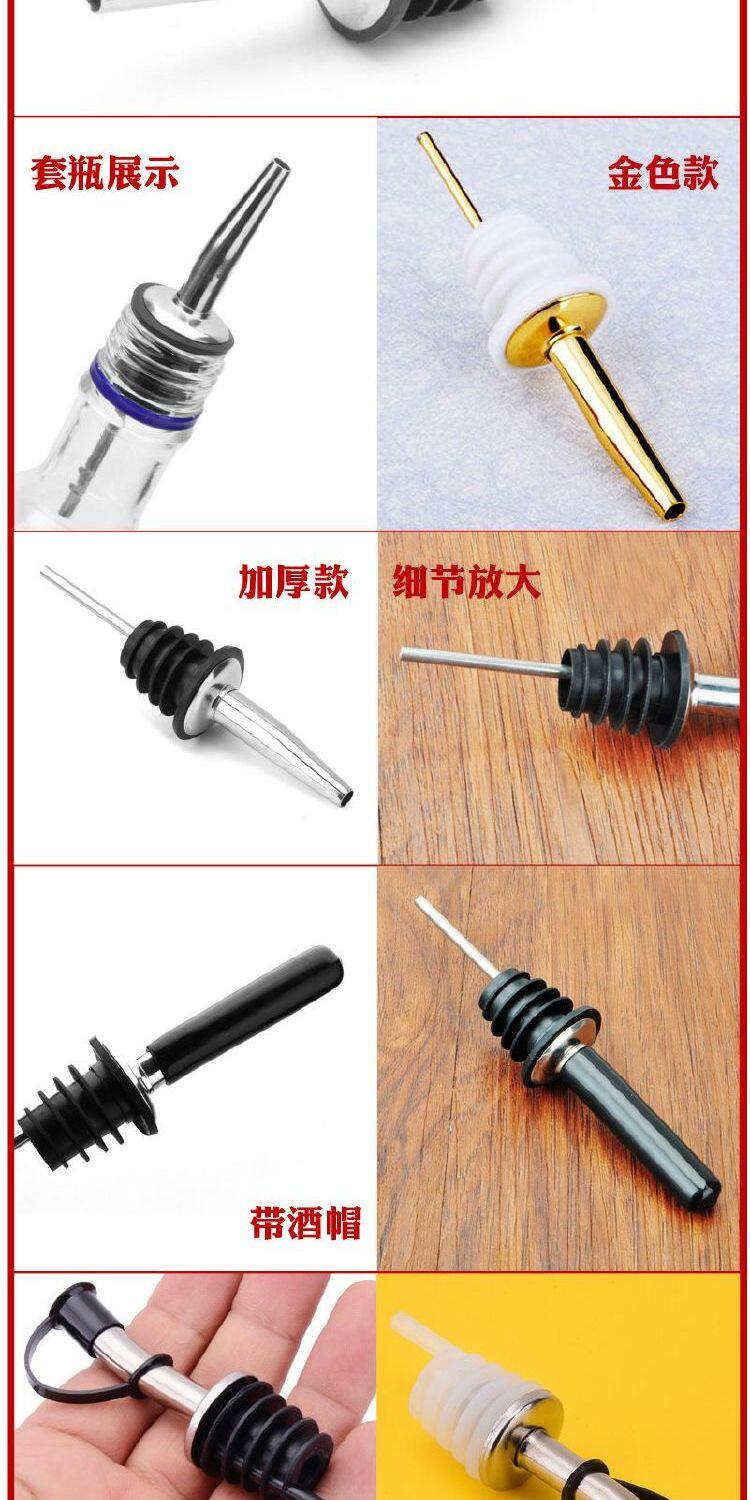 套瓶展示

金色款

加厚款

细节放大

带酒帽