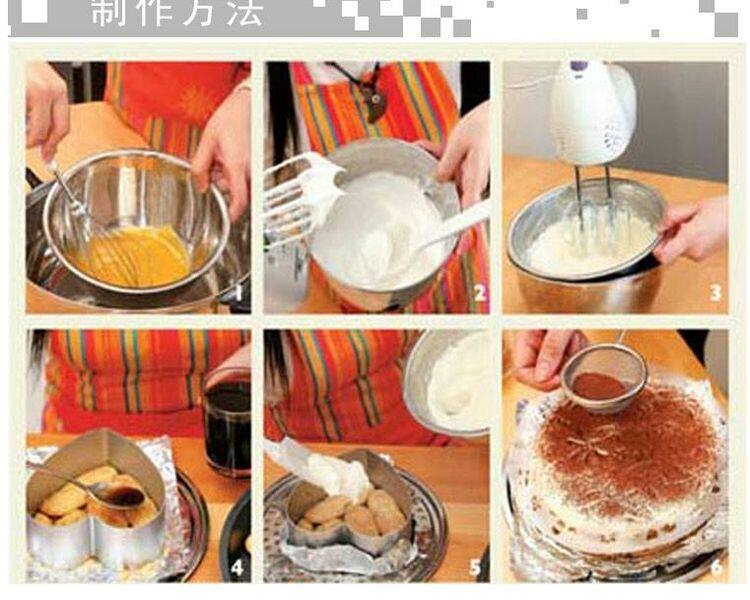 制作方法

1

2

3

4

5

6