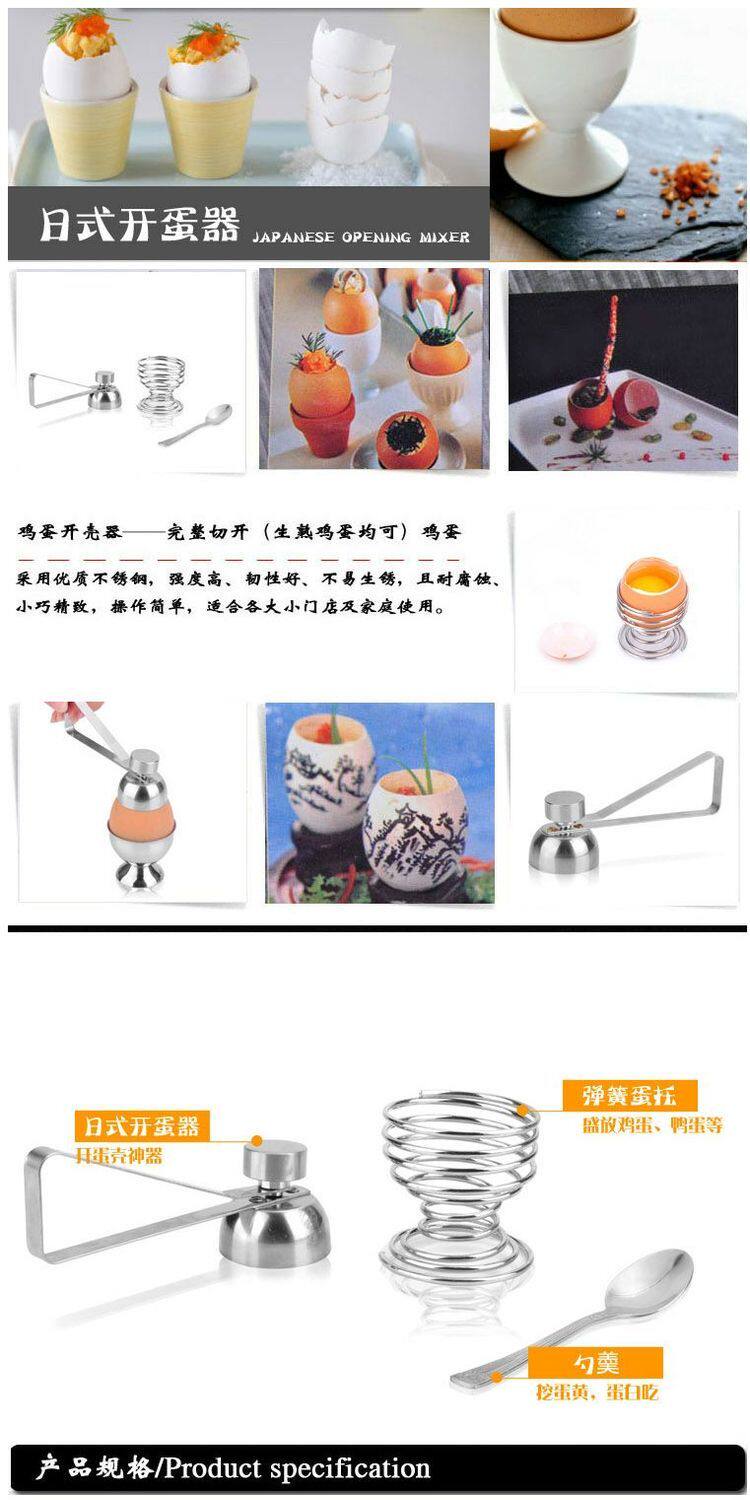 日式开蛋器 JAPANESE OPENING MIXER

鸡蛋开壳器——完整切开（生熟鸡蛋均可）鸡蛋

采用优质不锈钢，强度高、韧性好、不易生锈，且耐腐蚀、小巧精致，操作简单，适合各大小门店及家庭使用。

日式开蛋器
开蛋壳神器

弹簧蛋托
盛放鸡蛋、鸭蛋等

勺羹
挖蛋黄，蛋白吃

产品规格/Product specification