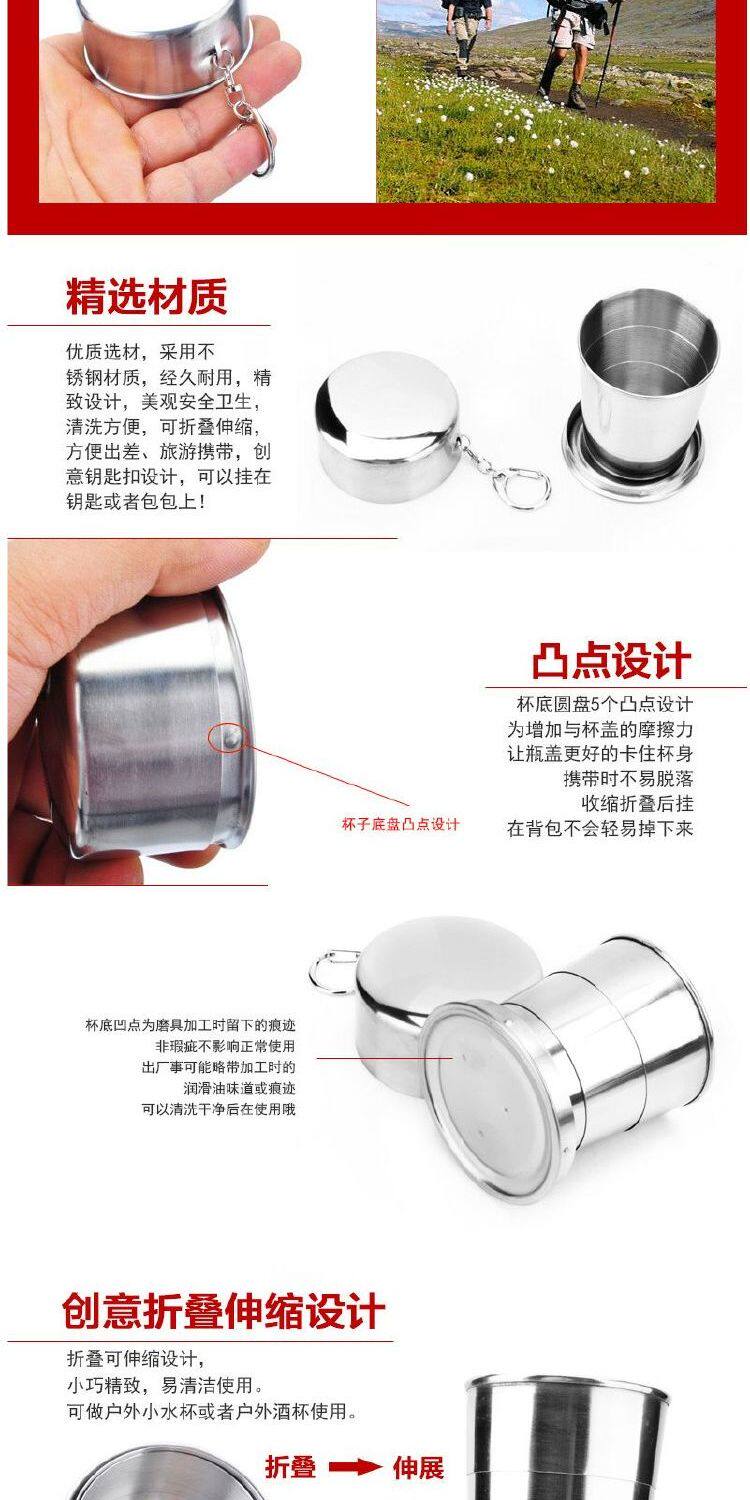 精选材质

优质选材，采用不锈钢材质，经久耐用，精致设计，美观安全卫生，清洗方便，可折叠伸缩，方便出差、旅游携带，创意钥匙扣设计，可以挂在钥匙或者包包上！

凸点设计

杯底圆盘5个凸点设计
为增加与杯盖的摩擦力
让瓶盖更好的卡住杯身
携带时不易脱落
收缩折叠后挂
在背包不会轻易掉下来

杯子底盘凸点设计

杯底凹点为磨具加工时留下的痕迹
非瑕疵不影响正常使用
出厂事可能略带加工时的
润滑油味道或痕迹
可以清洗干净后在使用哦

创意折叠伸缩设计

折叠可伸缩设计，
小巧精致，易清洁使用。
可做户外小水杯或者户外酒杯使用。

折叠 伸展