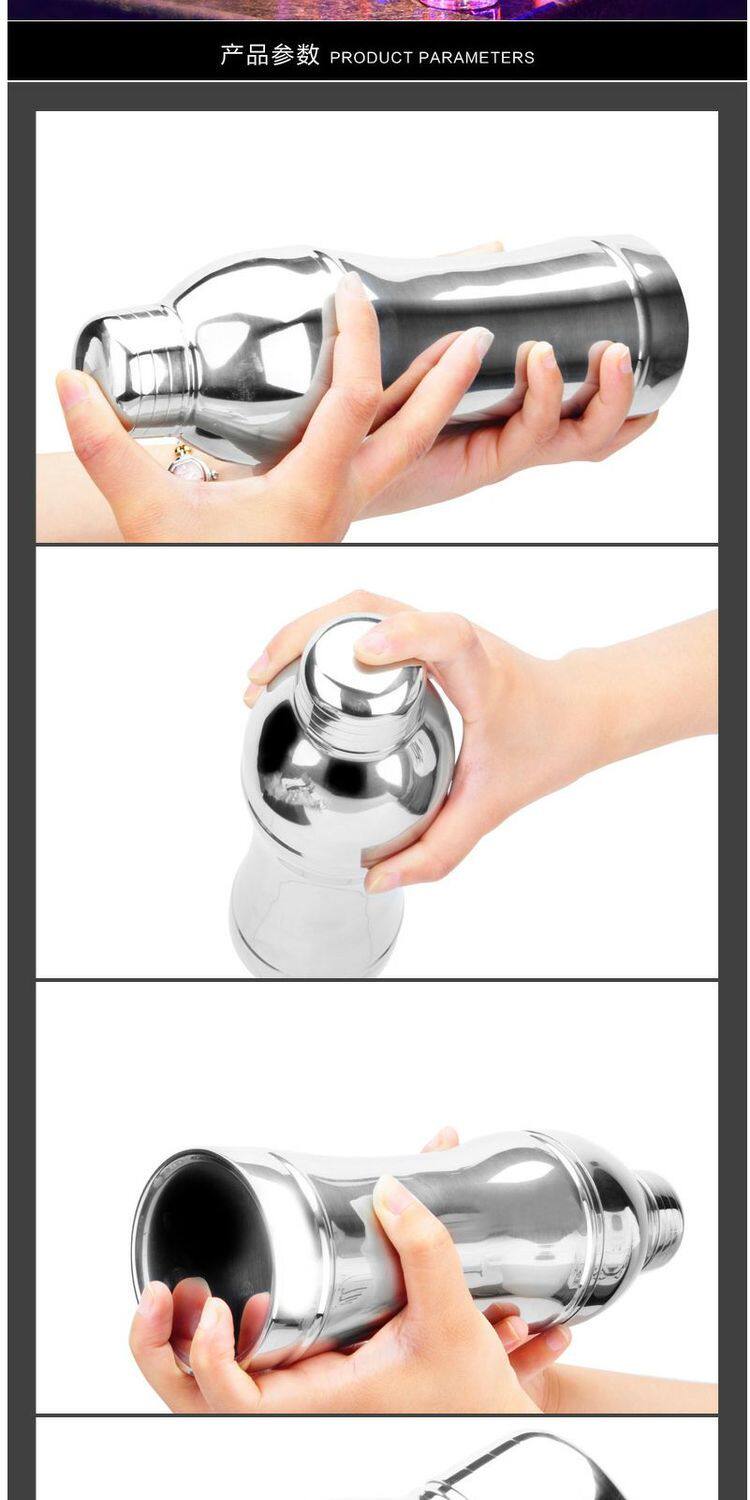 产品参数 PRODUCT PARAMETERS