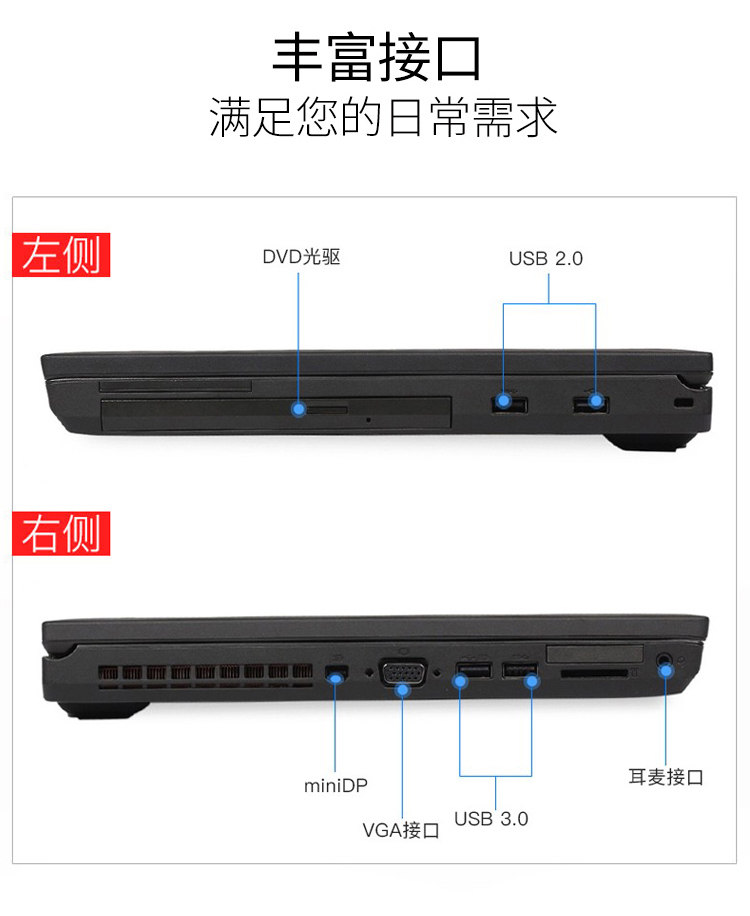 丰富接口
满足您的日常需求

左侧

DVD光驱

USB 2.0

右侧

miniDP

VGA接口

USB 3.0

耳麦接口