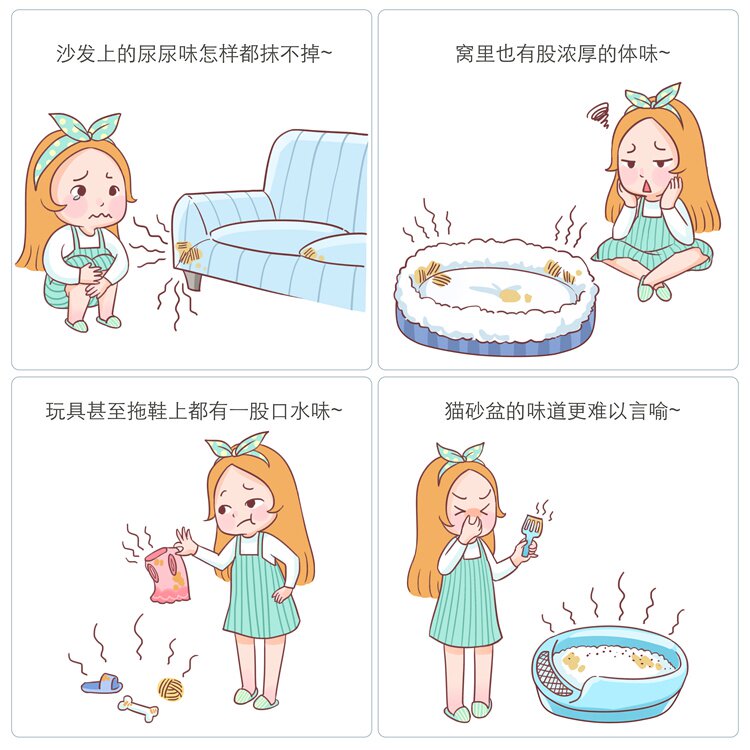 沙发上的尿尿味怎样都抹不掉~

窝里也有股浓厚的体味~

玩具甚至拖鞋上都有一股口水味~

猫砂盆的味道更难以言喻~