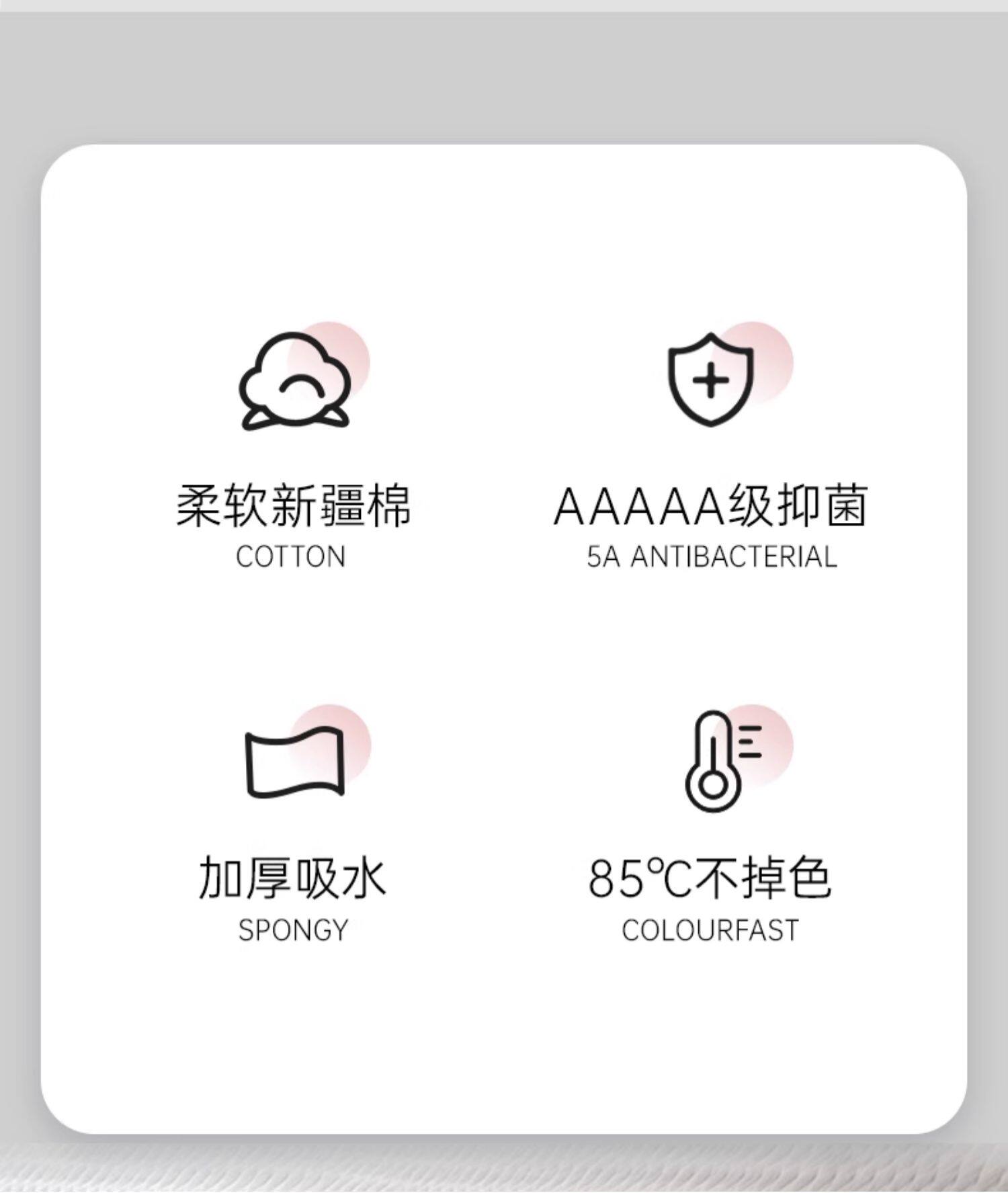 柔软新疆棉
COTTON

AAAAA级抑菌
5A ANTIBACTERIAL

加厚吸水
SPONGY

85℃不掉色
COLOURFAST