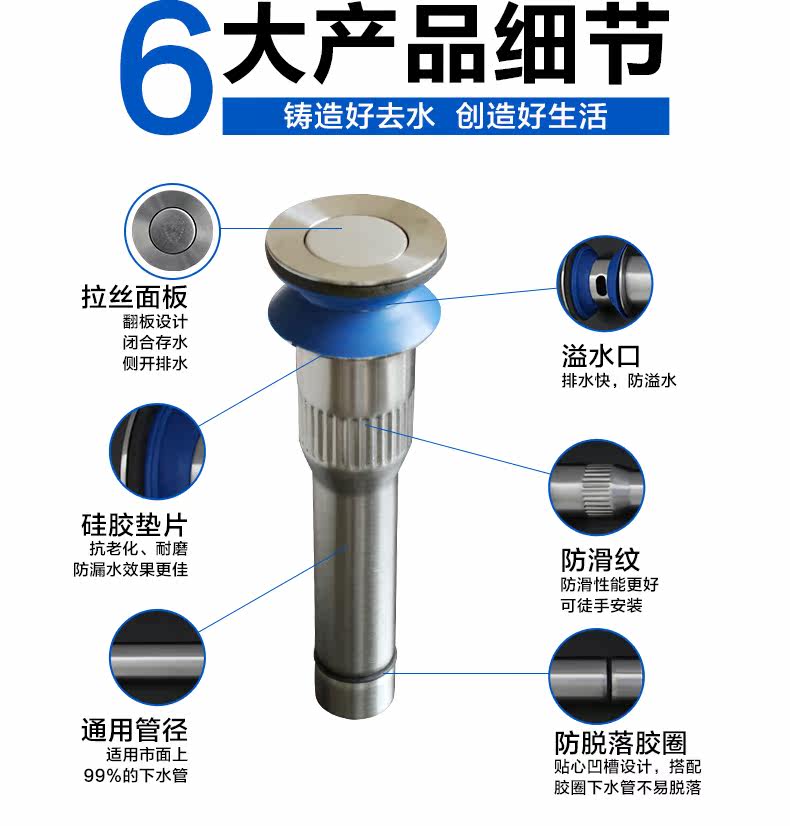 6大产品细节

铸造好去水 创造好生活

拉丝面板
翻板设计
闭合存水
侧开排水

硅胶垫片
抗老化、耐磨
防漏水效果更佳

通用管径
适用市面上
99%的下水管

溢水口
排水快，防溢水

防滑纹
防滑性能更好
可徒手安装

防脱落胶圈
贴心凹槽设计，搭配
胶圈下水管不易脱落