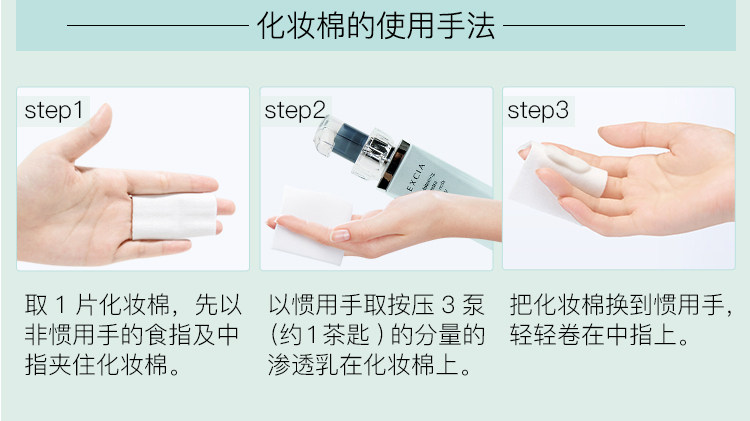 化妆棉的使用手法

step1

取 1 片化妆棉，先以非惯用手的食指及中指夹住化妆棉。

step2

EXCIA

以惯用手取按压 3 泵（约 1 茶匙）的分量的渗透乳在化妆棉上。

step3

把化妆棉换到惯用手，轻轻卷在中指上。