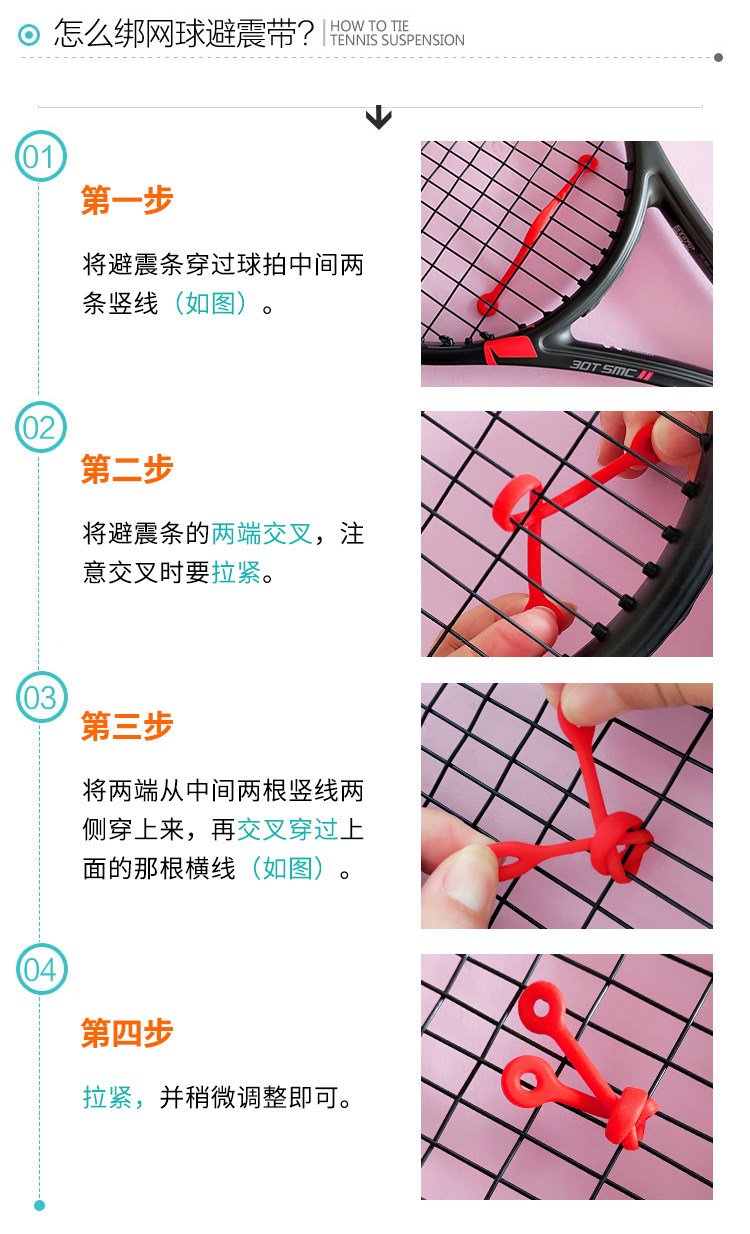 怎么绑网球避震带? HOW TO TIE TENNIS SUSPENSION

01

第一步

将避震条穿过球拍中间两条竖线（如图）。

30T SMC

02

第二步

将避震条的两端交叉，注意交叉时要拉紧。

03

第三步

将两端从中间两根竖线两侧穿上来，再交叉穿过上面的那根横线（如图）。

04

第四步

拉紧，并稍微调整即可。