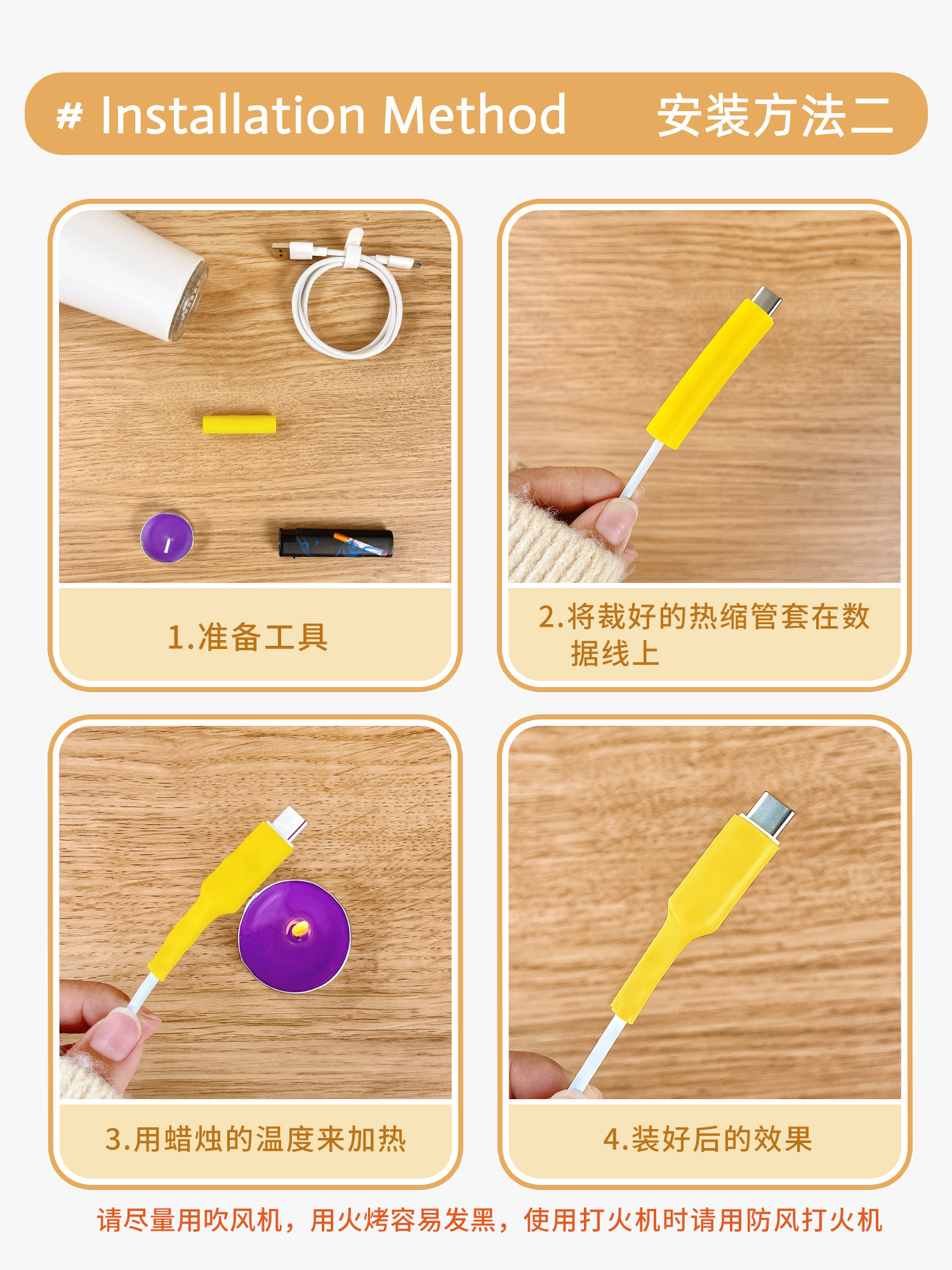 # Installation Method 安装方法二

1.准备工具

2.将裁好的热缩管套在数据线上

3.用蜡烛的温度来加热

4.装好后的效果

请尽量用吹风机，用火烤容易发黑，使用打火机时请用防风打火机