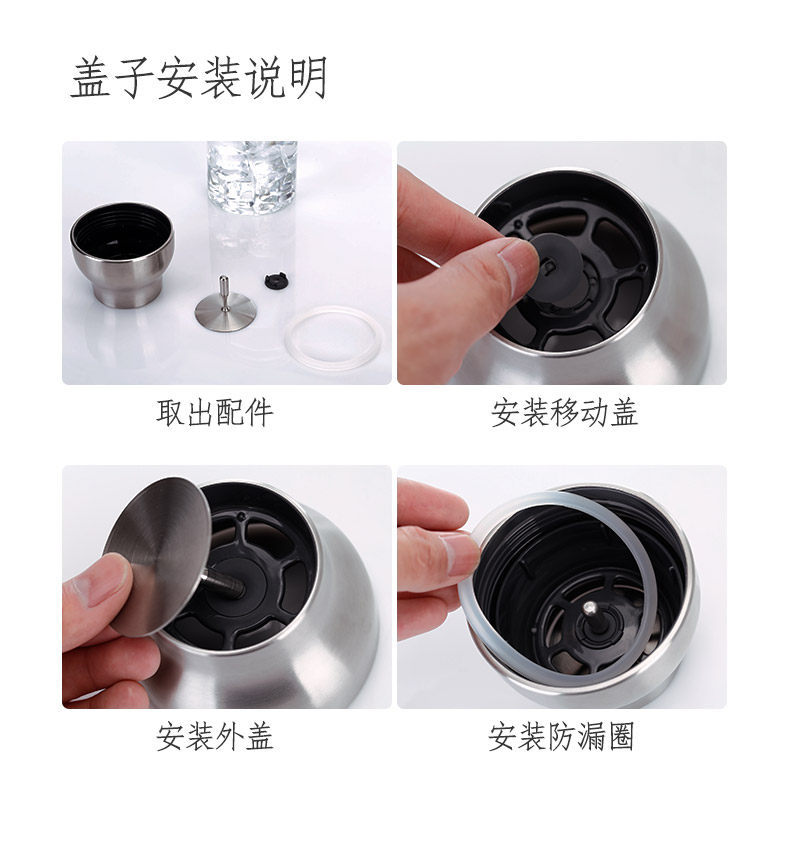 盖子安装说明

取出配件

安装移动盖

安装外盖

安装防漏圈