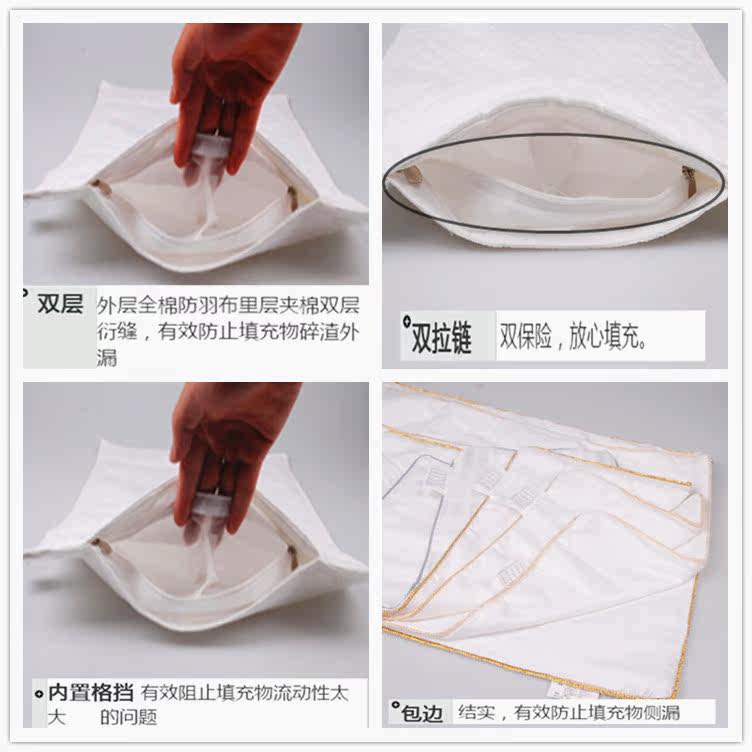 双层 外层全棉防羽布里层夹棉双层衍缝，有效防止填充物碎渣外漏

双拉链 双保险，放心填充。

内置格挡 有效阻止填充物流动性太大 的问题

包边 结实，有效防止填充物侧漏