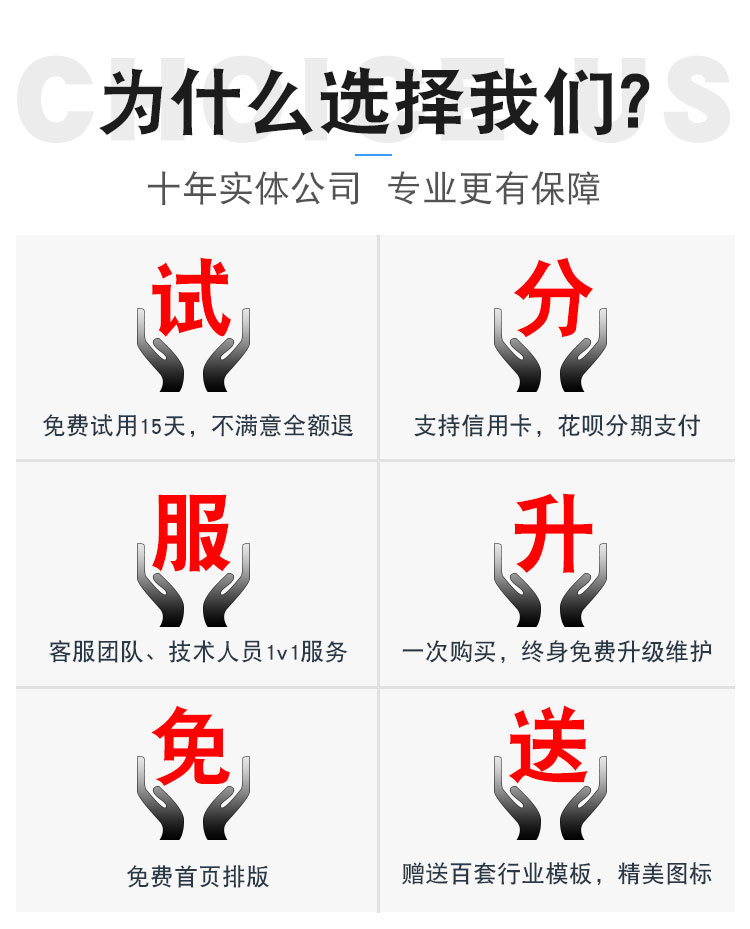 为什么选择我们?

十年实体公司 专业更有保障

试

免费试用15天，不满意全额退

分

支持信用卡，花呗分期支付

服

客服团队、技术人员1v1服务

升

一次购买，终身免费升级维护

免

免费首页排版

送

赠送百套行业模板，精美图标

CHOICE US