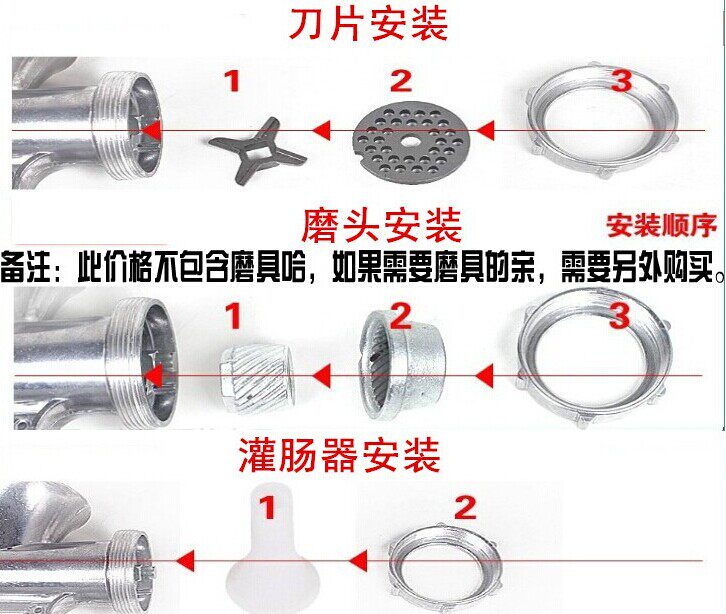 刀片安装

1 2 3

磨头安装

安装顺序

备注：此价格不包含磨具哈，如果需要磨具的亲，需要另外购买。

1 2 3

灌肠器安装

1 2