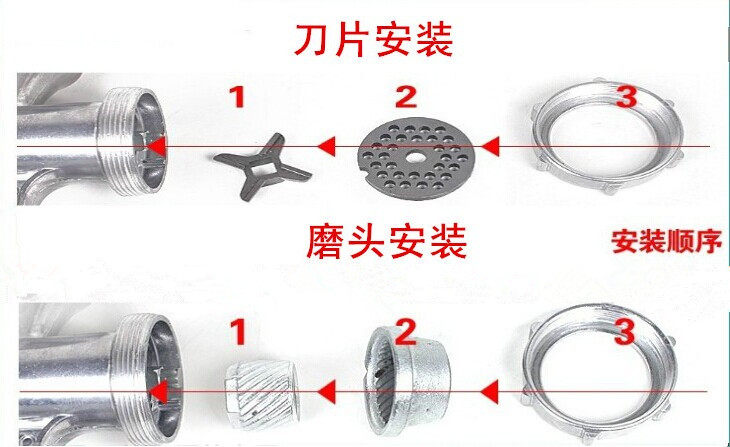 刀片安装

1 2 3

磨头安装

安装顺序

1 2 3