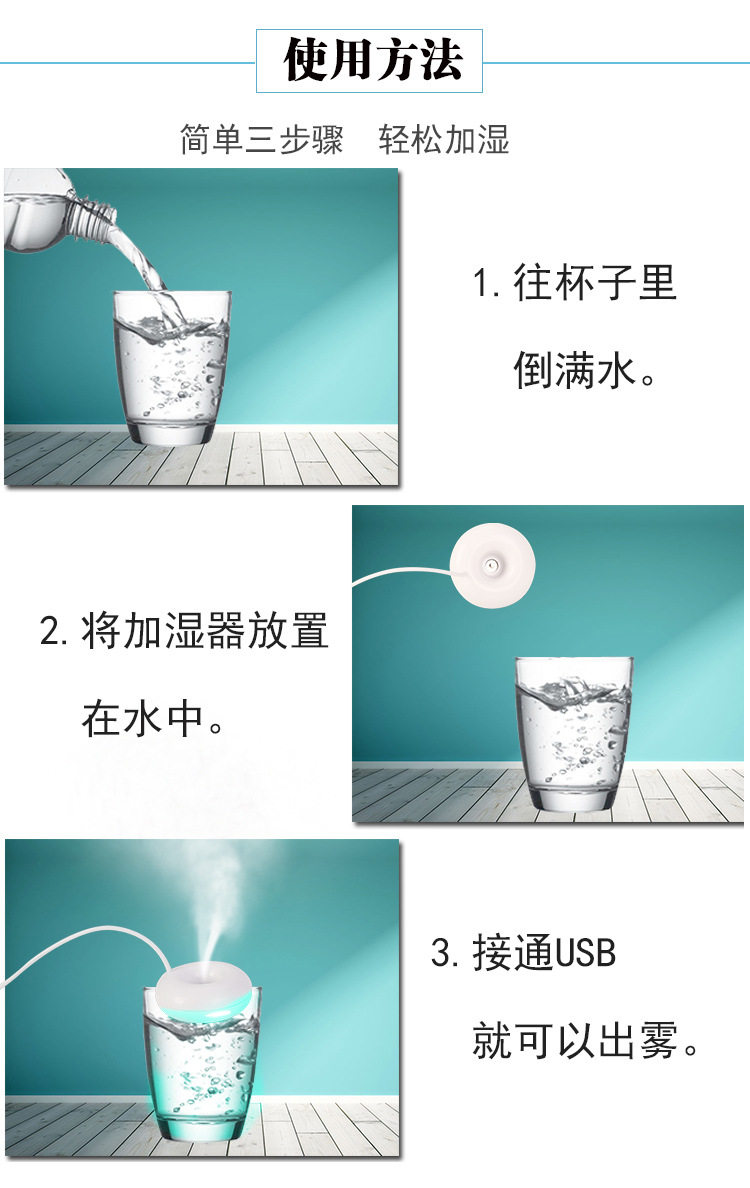 使用方法

简单三步骤　轻松加湿

1. 往杯子里倒满水。

2. 将加湿器放置在水中。

3. 接通USB就可以出雾。