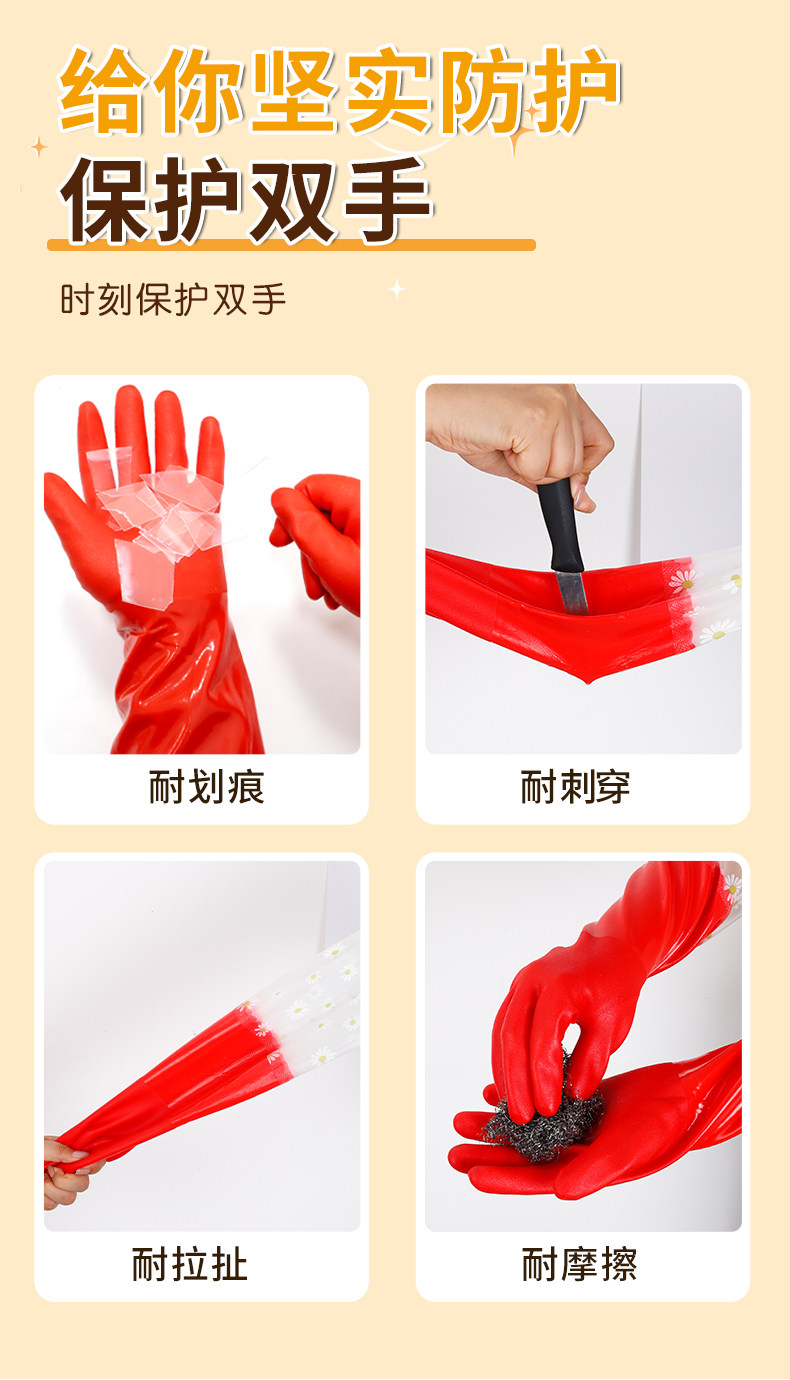 给你坚实防护
保护双手

时刻保护双手

耐划痕

耐刺穿

耐拉扯

耐摩擦