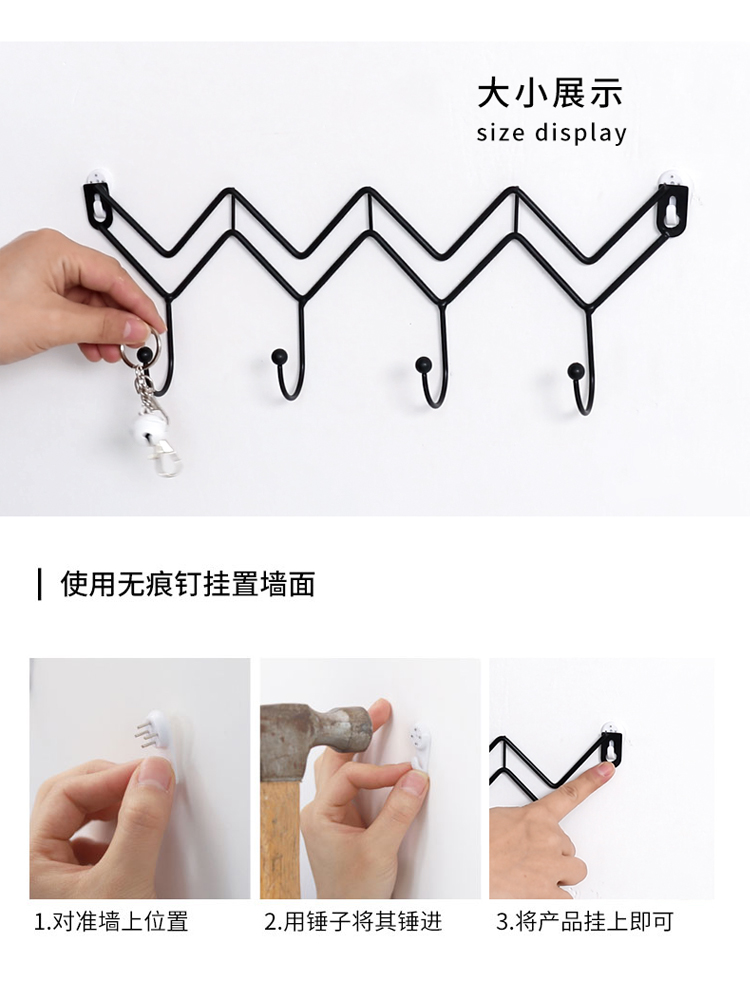 大小展示
size display

使用无痕钉挂置墙面

1.对准墙上位置

2.用锤子将其锤进

3.将产品挂上即可