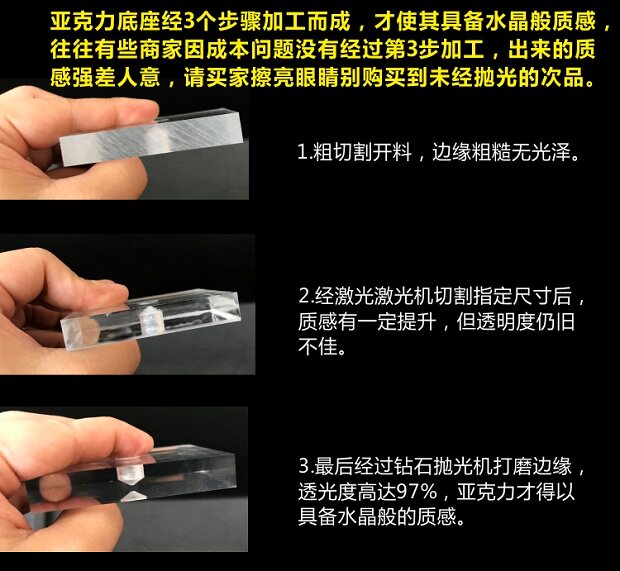 亚克力底座经3个步骤加工而成，才使其具备水晶般质感，往往有些商家因成本问题没有经过第3步加工，出来的质感强差人意，请买家擦亮眼睛别购买到未经抛光的次品。

1.粗切割开料，边缘粗糙无光泽。

2.经激光激光机切割指定尺寸后，质感有一定提升，但透明度仍旧不佳。

3.最后经过钻石抛光机打磨边缘，透光度高达97%，亚克力才得以具备水晶般的质感。