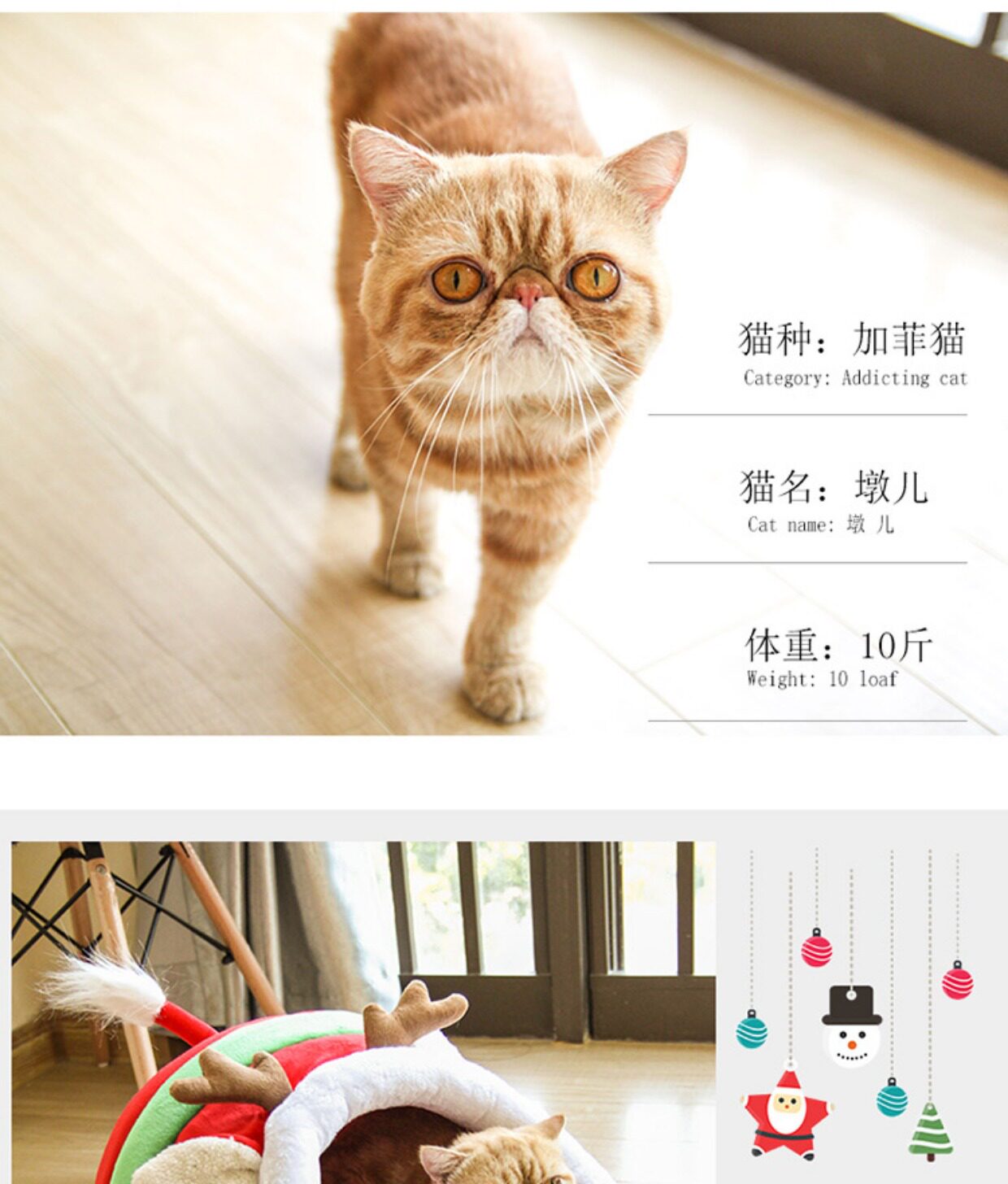 猫种：加菲猫
Category: Addicting cat

猫名：墩儿
Cat name: 墩 儿

体重：10斤
Weight: 10 loaf