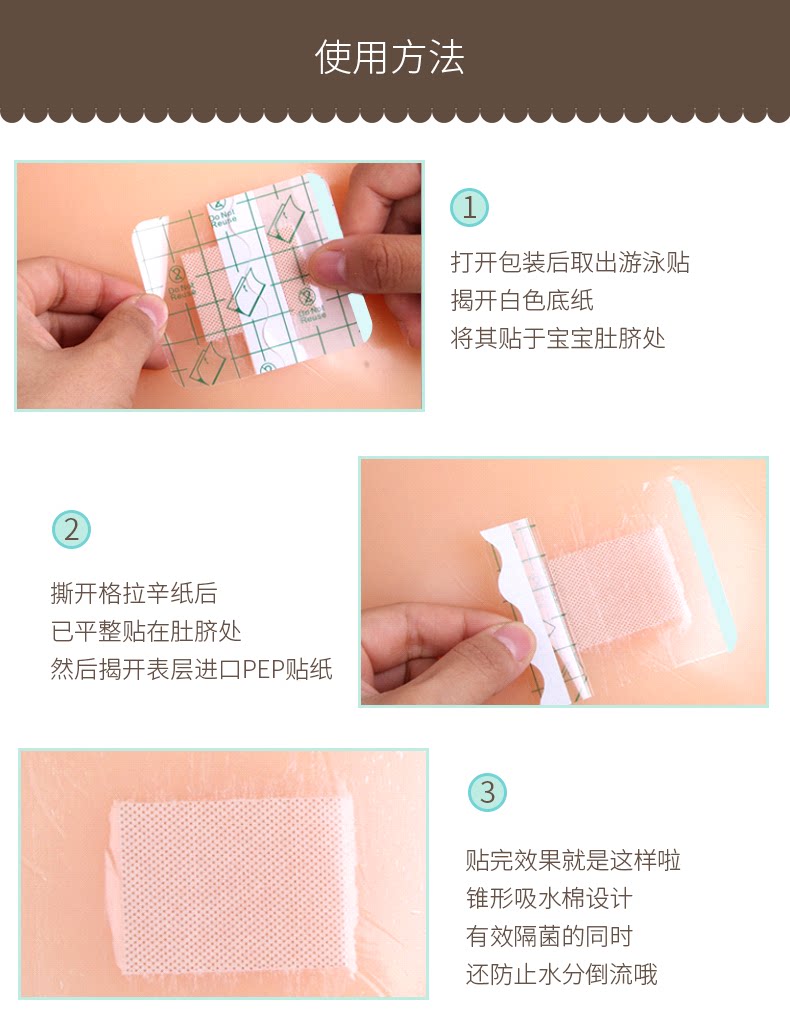 使用方法

Do Not Reuse

Do Not Reuse

1

打开包装后取出游泳贴
揭开白色底纸
将其贴于宝宝肚脐处

2

撕开格拉辛纸后
已平整贴在肚脐处
然后揭开表层进口PEP贴纸

3

贴完效果就是这样啦
锥形吸水棉设计
有效隔菌的同时
还防止水分倒流哦