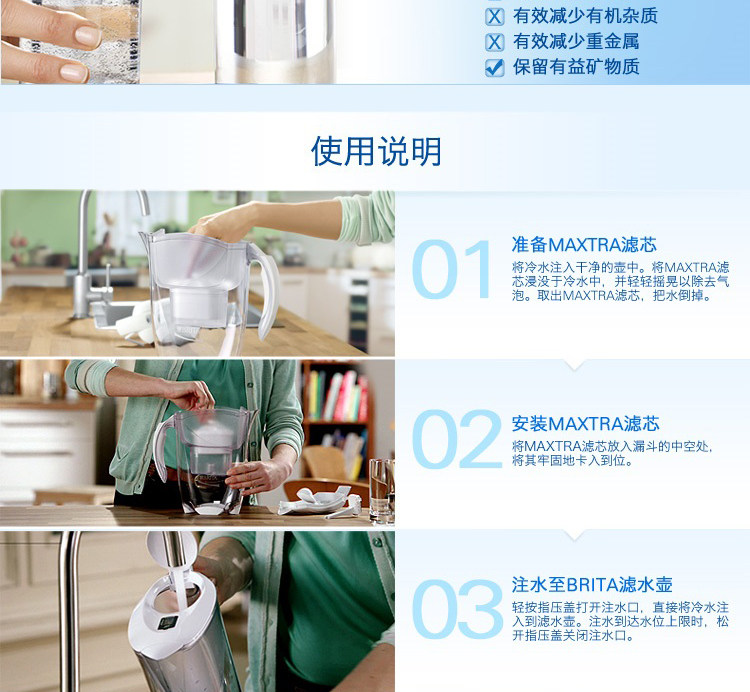 有效减少有机杂质
有效减少重金属
保留有益矿物质

使用说明

01
准备MAXTRA滤芯
将冷水注入干净的壶中。将MAXTRA滤芯浸没于冷水中，并轻轻摇晃以除去气泡。取出MAXTRA滤芯，把水倒掉。

02
安装MAXTRA滤芯
将MAXTRA滤芯放入漏斗的中空处，将其牢固地卡入到位。

03
注水至BRITA滤水壶
轻按指压盖打开注水口，直接将冷水注入到滤水壶。注水到达水位上限时，松开指压盖关闭注水口。