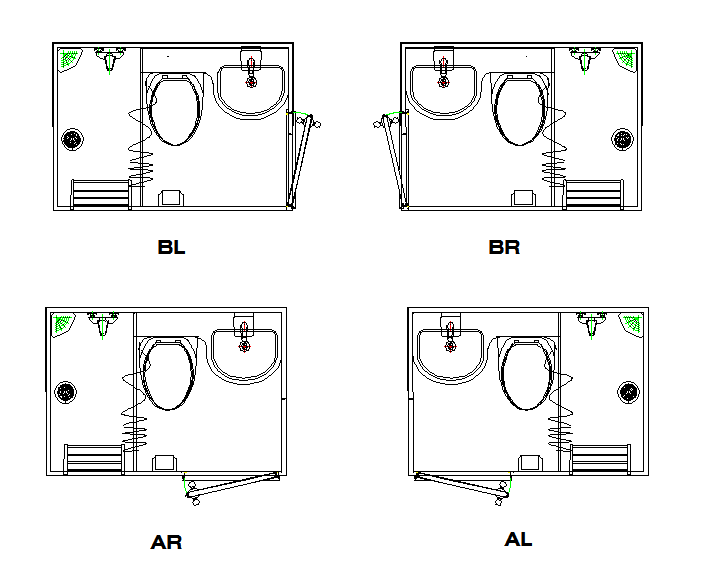 BL

BR

AR

AL