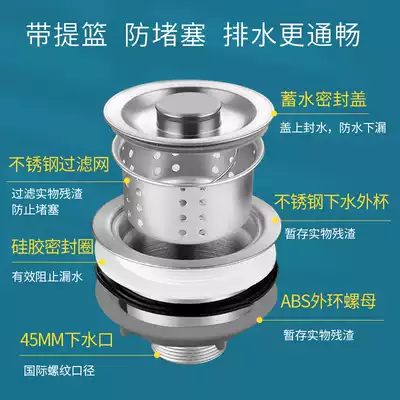 带提篮 防堵塞 排水更通畅

蓄水密封盖
盖上封水，防水下漏

不锈钢过滤网
过滤实物残渣
防止堵塞

不锈钢下水外杯
暂存实物残渣

硅胶密封圈
有效阻止漏水

ABS外环螺母
暂存实物残渣

45MM下水口
国际螺纹口径