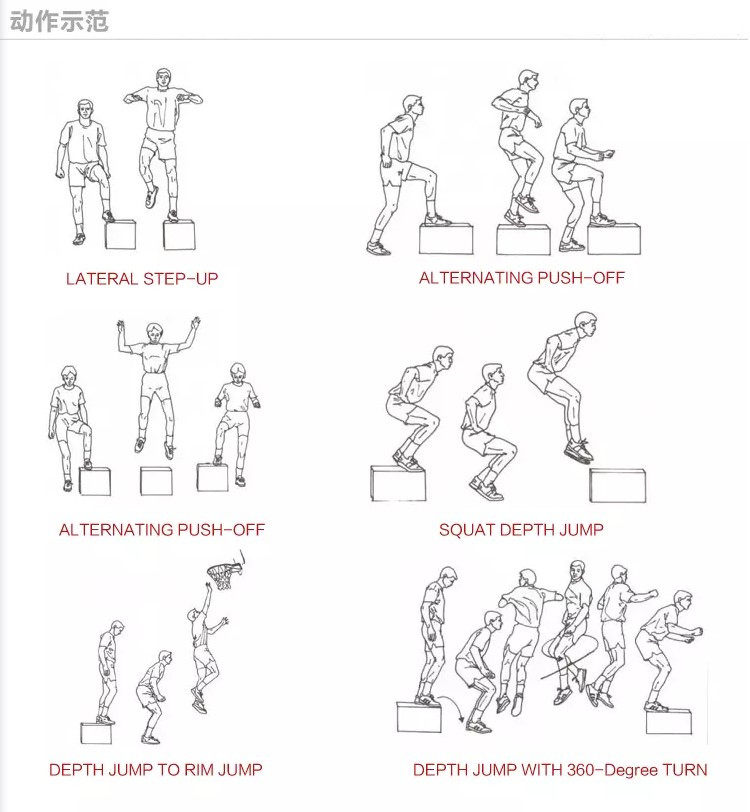 动作示范

LATERAL STEP-UP

ALTERNATING PUSH-OFF

ALTERNATING PUSH-OFF

SQUAT DEPTH JUMP

DEPTH JUMP TO RIM JUMP

DEPTH JUMP WITH 360-Degree TURN