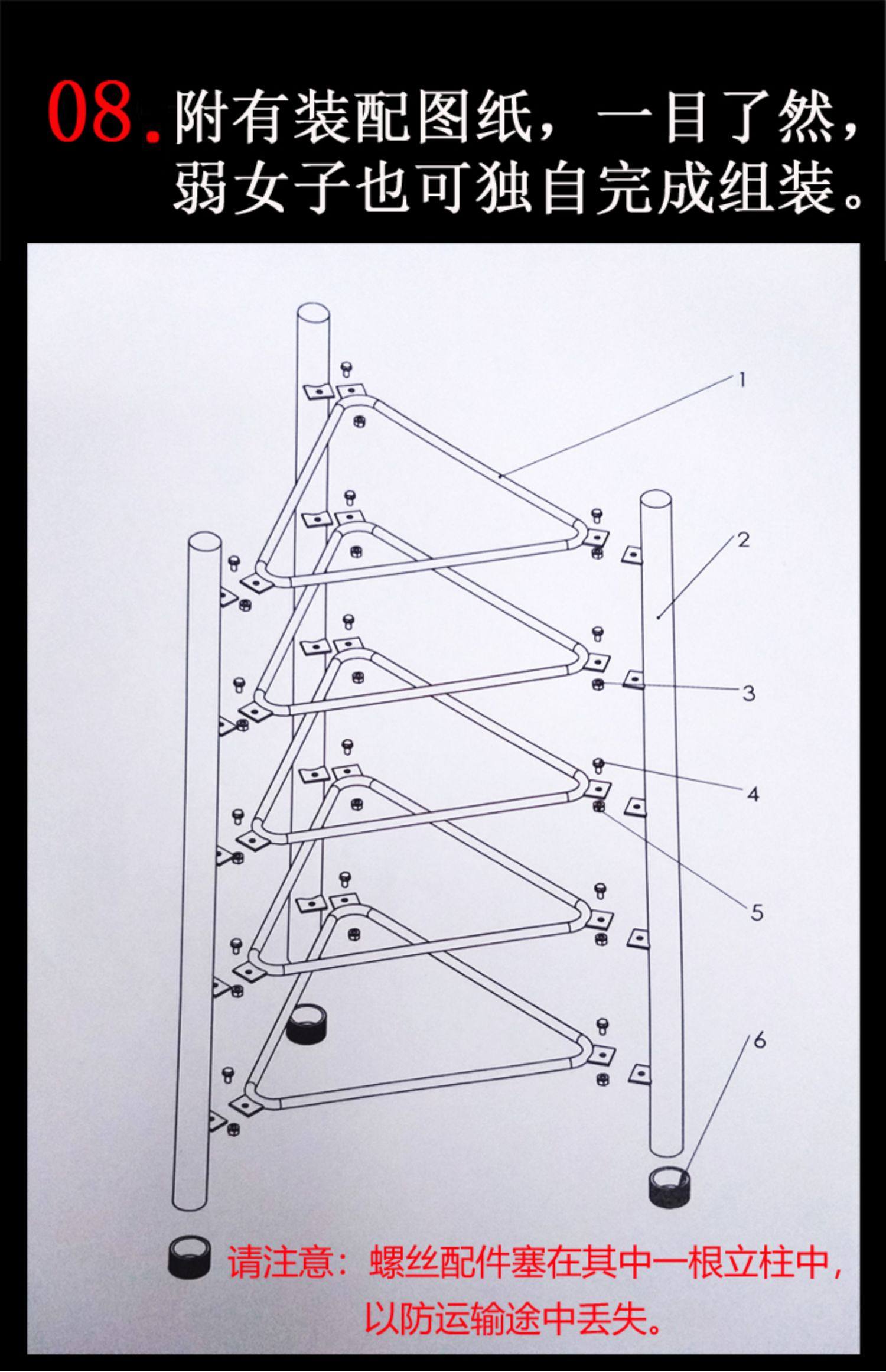 08. 附有装配图纸，一目了然，弱女子也可独自完成组装。

1

2

3

4

5

6

请注意：螺丝配件塞在其中一根立柱中，以防运输途中丢失。