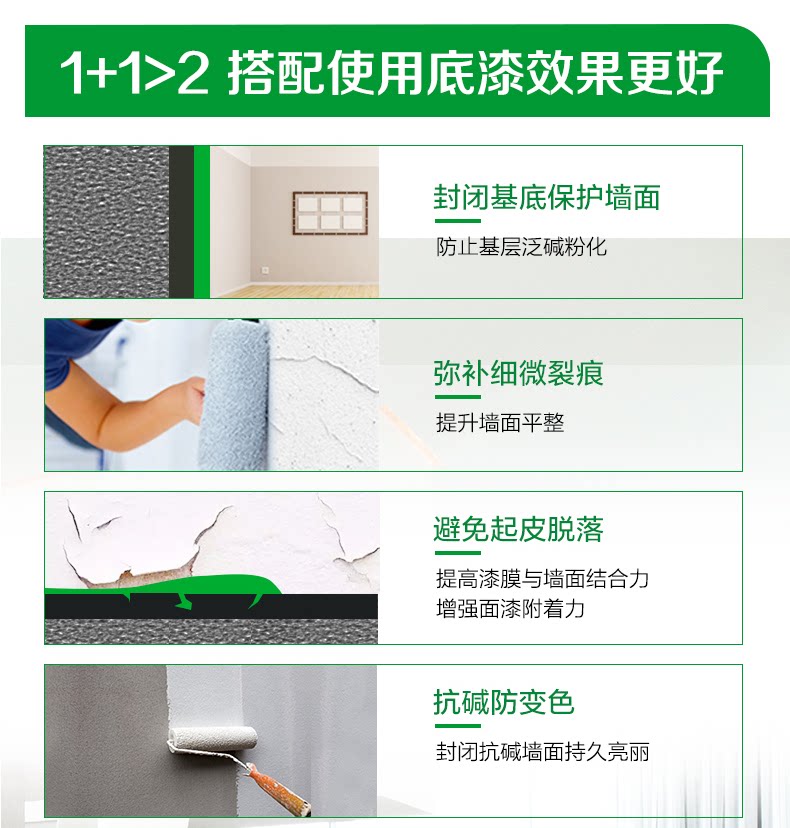 1+1>2 搭配使用底漆效果更好

封闭基底保护墙面

防止基层泛碱粉化

弥补细微裂痕

提升墙面平整

避免起皮脱落

提高漆膜与墙面结合力
增强面漆附着力

抗碱防变色

封闭抗碱墙面持久亮丽