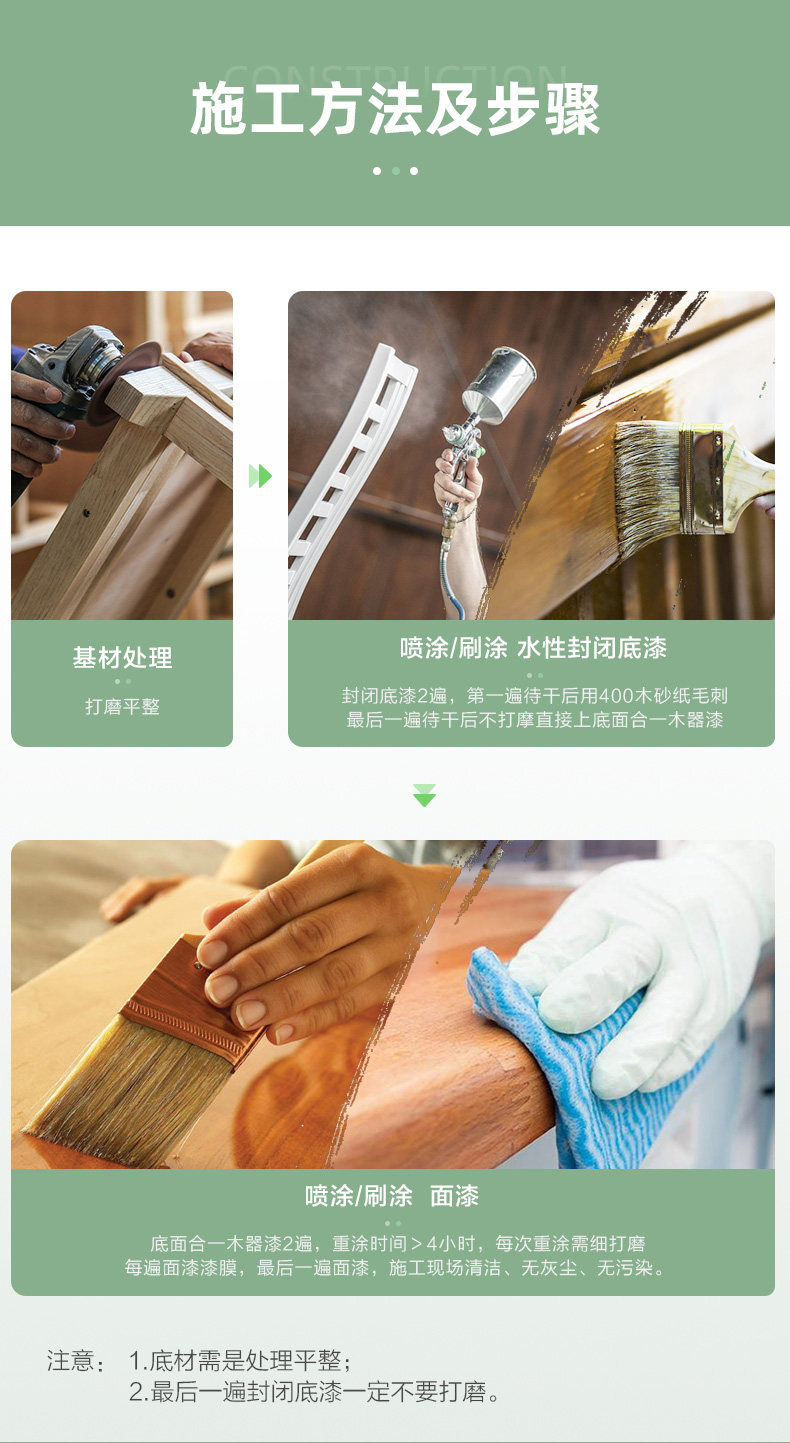 CONSTRUCTION
施工方法及步骤

基材处理
打磨平整

喷涂/刷涂 水性封闭底漆
封闭底漆2遍，第一遍待干后用400木砂纸毛刺
最后一遍待干后不打摩直接上底面合一木器漆

喷涂/刷涂 面漆
底面合一木器漆2遍，重涂时间＞4小时，每次重涂需细打磨
每遍面漆漆膜，最后一遍面漆，施工现场清洁、无灰尘、无污染。

注意： 1.底材需是处理平整；
2.最后一遍封闭底漆一定不要打磨。