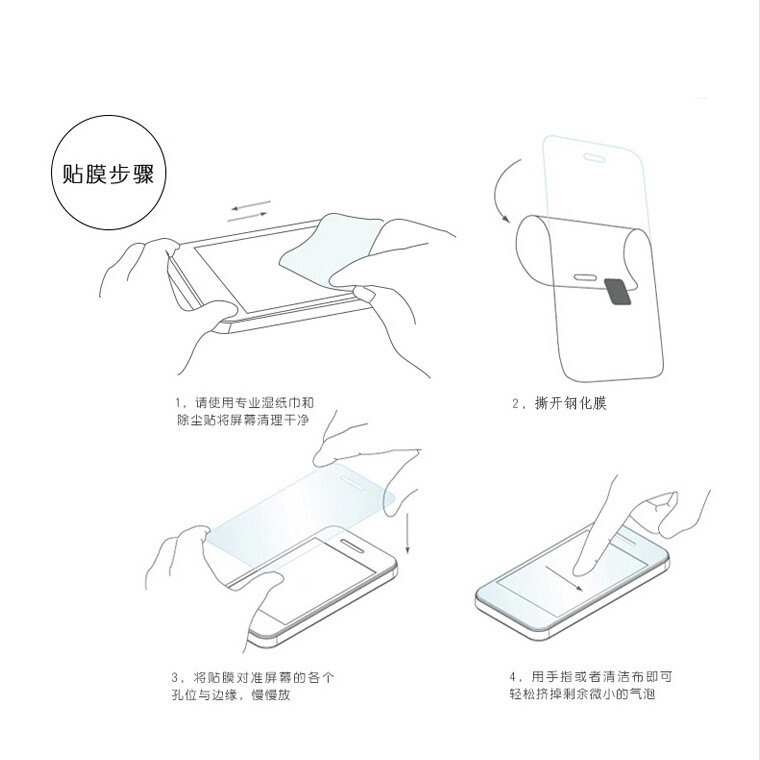 贴膜步骤

1，请使用专业湿纸巾和除尘贴将屏幕清理干净

2，撕开钢化膜

3，将贴膜对准屏幕的各个孔位与边缘，慢慢放

4，用手指或者清洁布即可轻松挤掉剩余微小的气泡