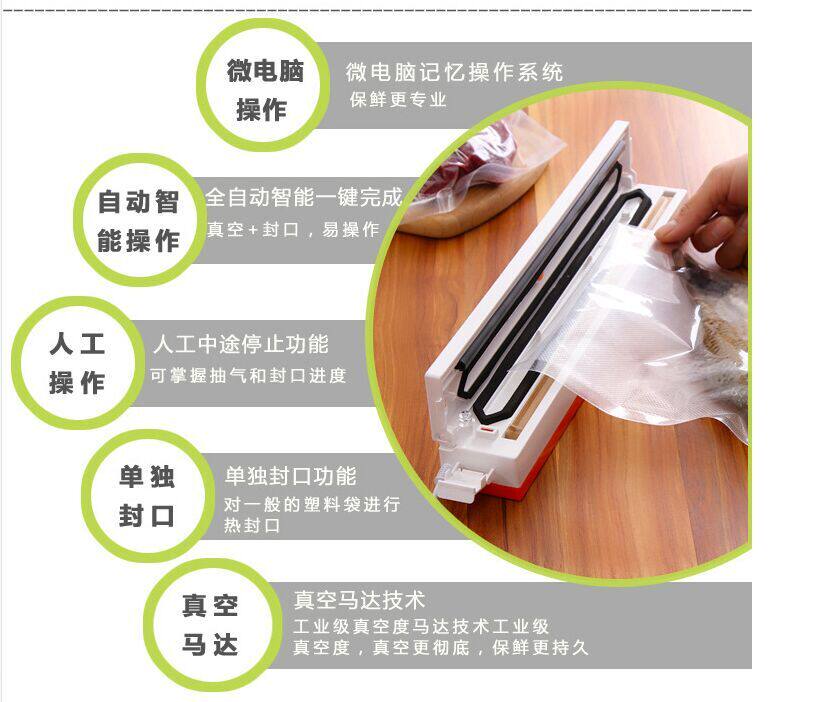 微电脑操作

微电脑记忆操作系统
保鲜更专业

自动智能操作

全自动智能一键完成
真空+封口，易操作

人工操作

人工中途停止功能
可掌握抽气和封口进度

单独封口

单独封口功能
对一般的塑料袋进行热封口

真空马达

真空马达技术
工业级真空度马达技术工业级真空度，真空更彻底，保鲜更持久