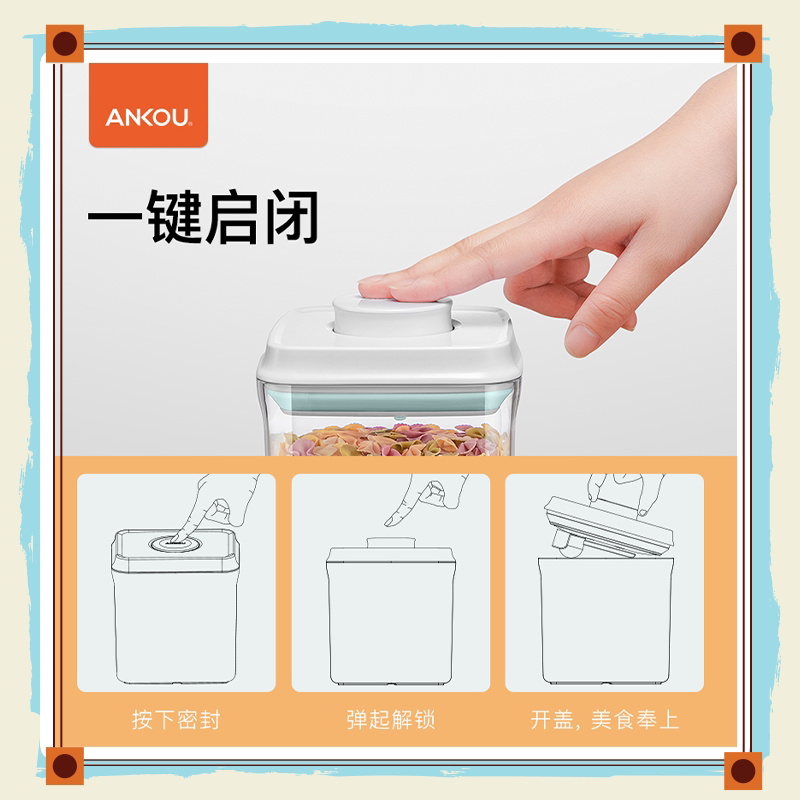 ANKOU

一键启闭

按下密封

弹起解锁

开盖，美食奉上