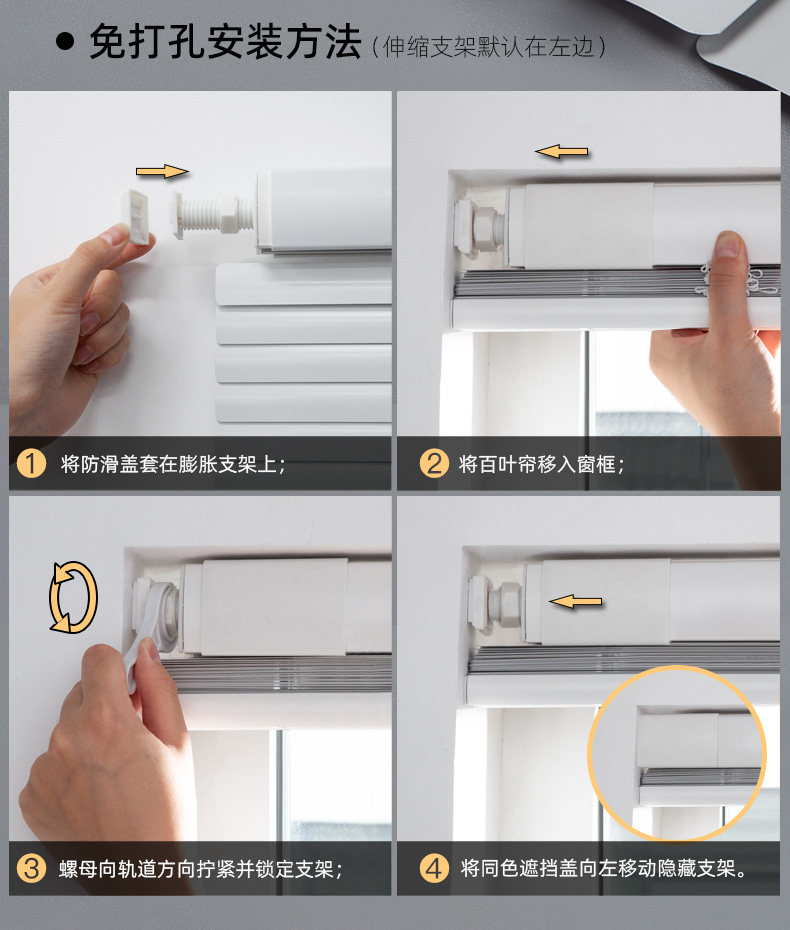 ● 免打孔安装方法（伸缩支架默认在左边）

1 将防滑盖套在膨胀支架上；

2 将百叶帘移入窗框；

3 螺母向轨道方向拧紧并锁定支架；

4 将同色遮挡盖向左移动隐藏支架。