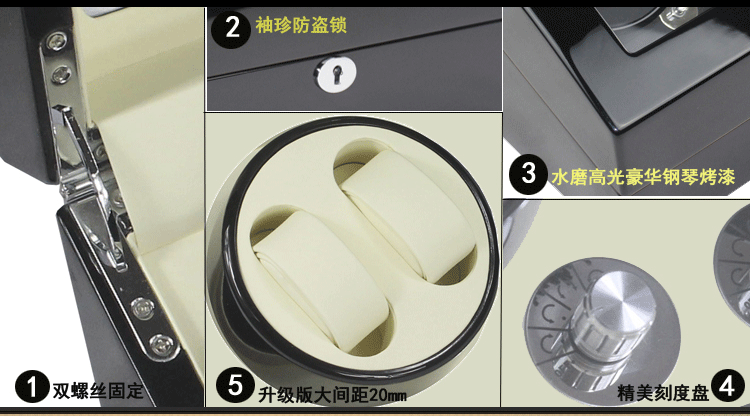 2 袖珍防盗锁

3 水磨高光豪华钢琴烤漆

1 双螺丝固定

5 升级版大间距20mm

精美刻度盘 4