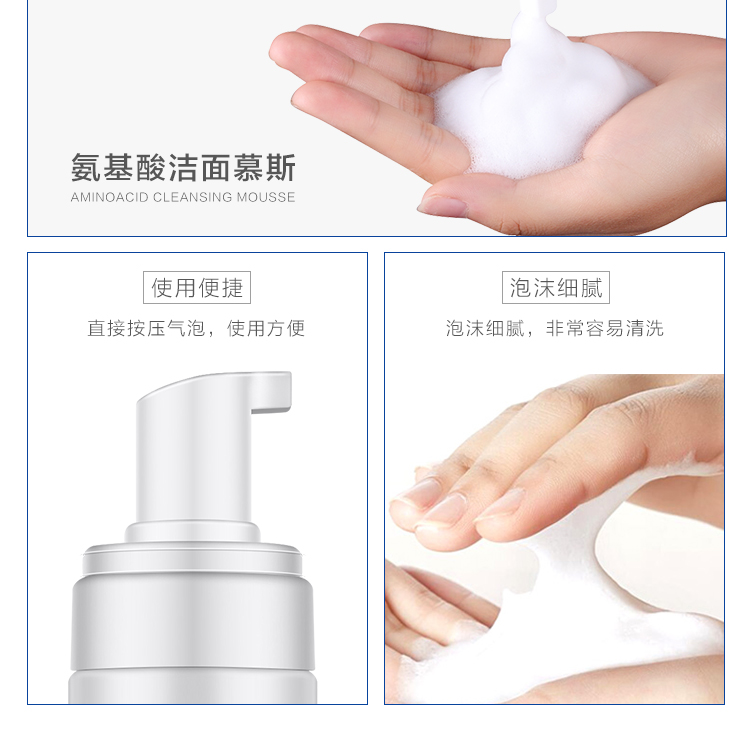 氨基酸洁面慕斯
AMINOACID CLEANSING MOUSSE

使用便捷
直接按压气泡，使用方便

泡沫细腻
泡沫细腻，非常容易清洗