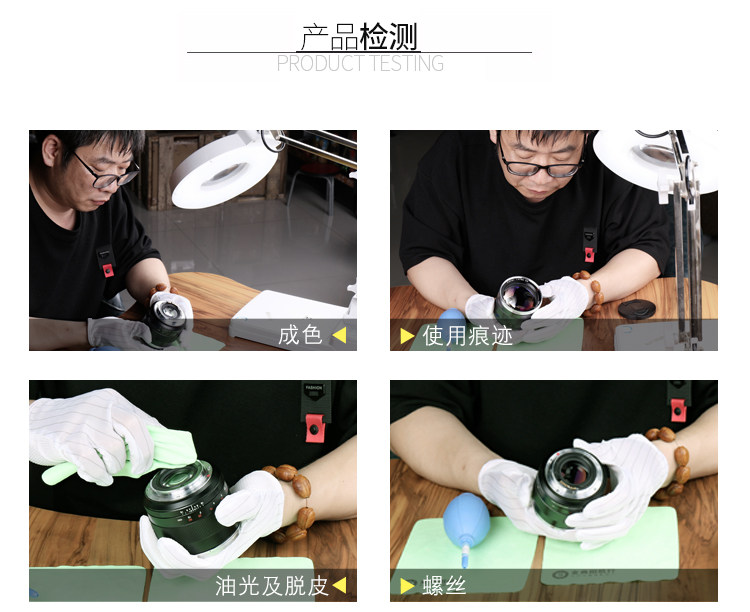 产品检测
PRODUCT TESTING

成色

使用痕迹

油光及脱皮

螺丝