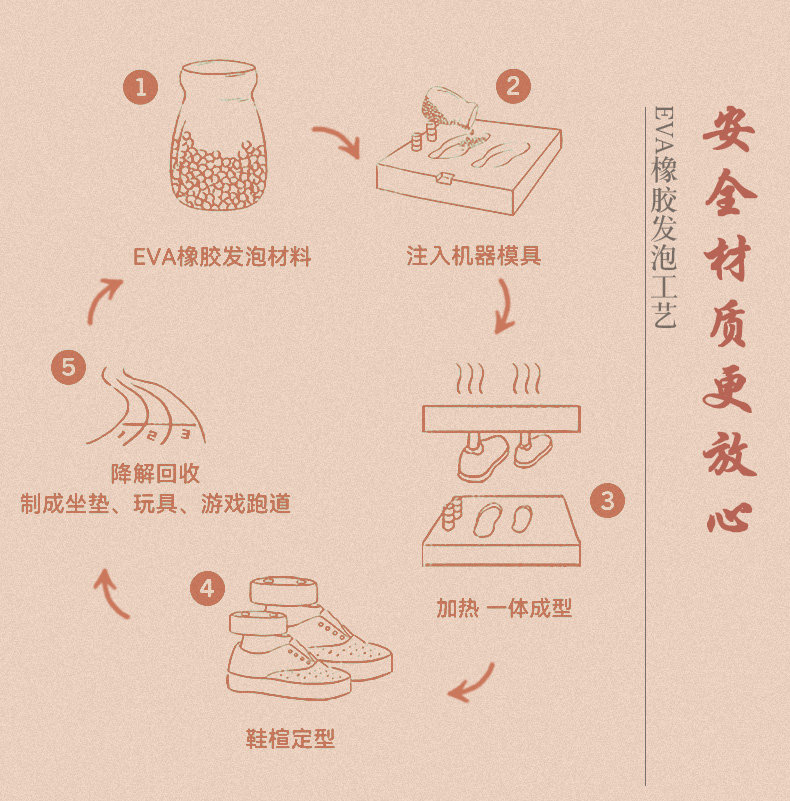 安全材质更放心

EVA橡胶发泡工艺

1
EVA橡胶发泡材料

2
注入机器模具

3
加热 一体成型

4
鞋楦定型

5
1 2 3
降解回收
制成坐垫、玩具、游戏跑道