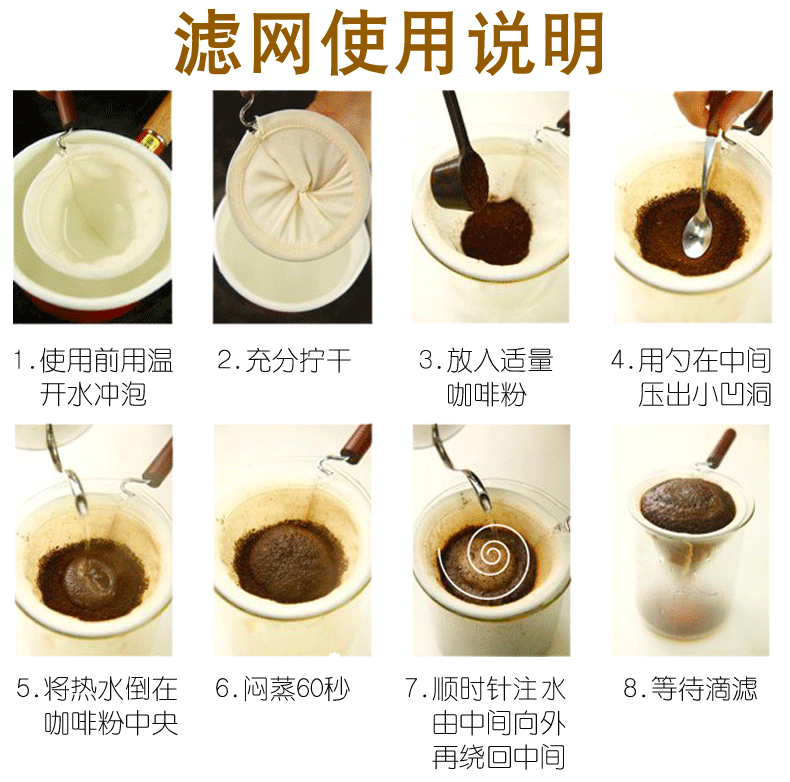 滤网使用说明

1.使用前用温开水冲泡

2.充分拧干

3.放入适量咖啡粉

4.用勺在中间压出小凹洞

5.将热水倒在咖啡粉中央

6.闷蒸60秒

7.顺时针注水由中间向外再绕回中间

8.等待滴滤