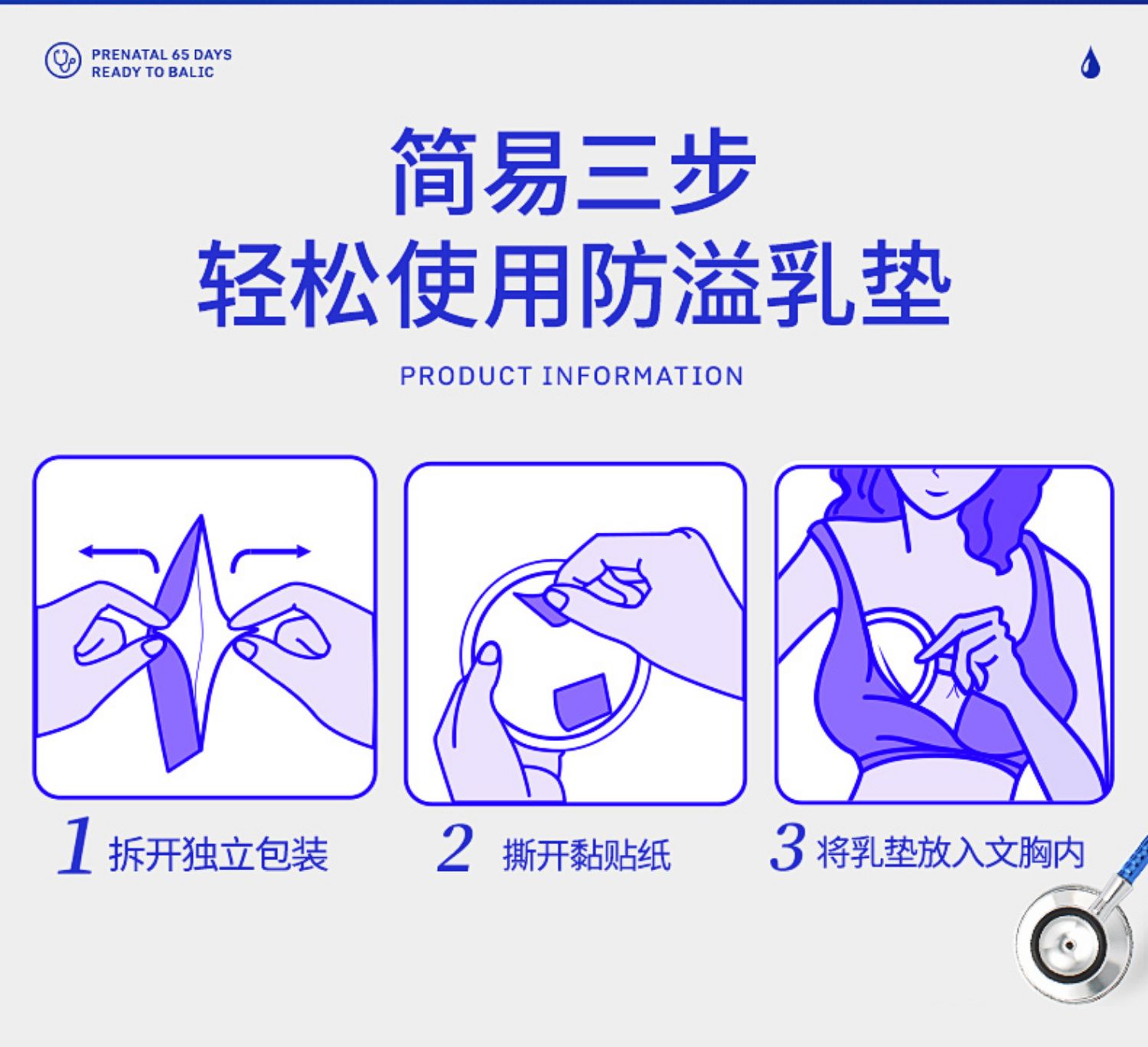 PRENATAL 65 DAYS
READY TO BALIC

简易三步
轻松使用防溢乳垫

PRODUCT INFORMATION

1 拆开独立包装

2 撕开黏贴纸

3 将乳垫放入文胸内