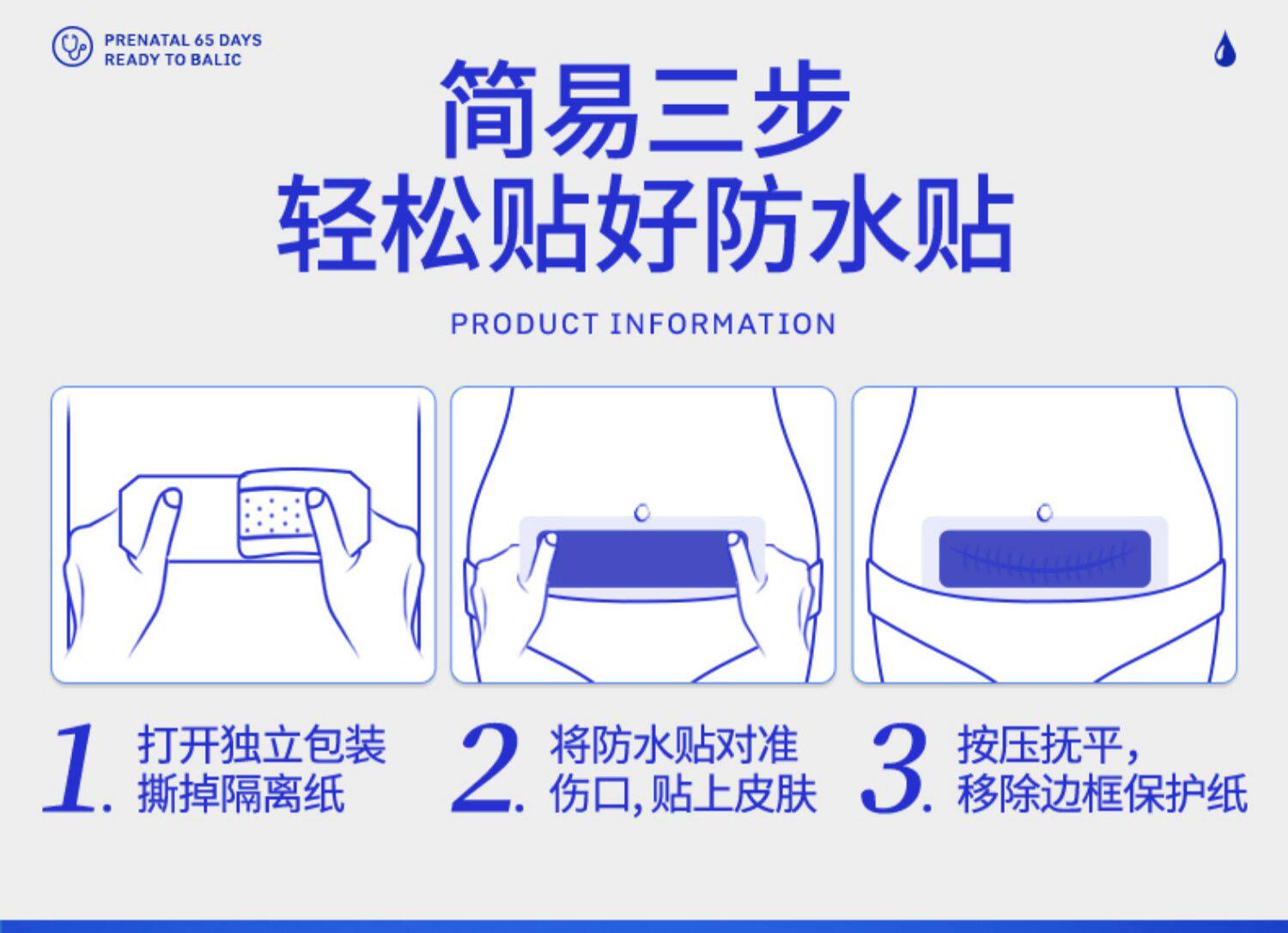 PRENATAL 65 DAYS
READY TO BALIC

简易三步
轻松贴好防水贴

PRODUCT INFORMATION

1. 打开独立包装
撕掉隔离纸

2. 将防水贴对准
伤口,贴上皮肤

3. 按压抚平,
移除边框保护纸