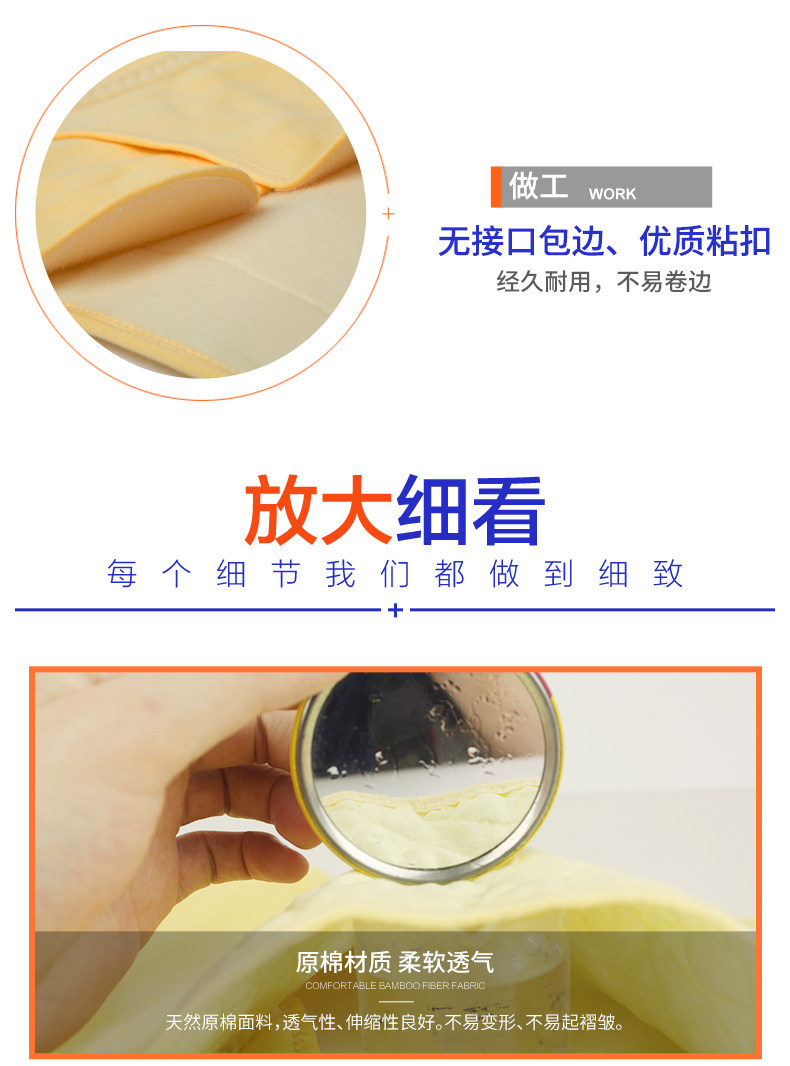 做工 WORK

无接口包边、优质粘扣

经久耐用，不易卷边

放大细看

每个细节我们都做到细致

原棉材质 柔软透气

COMFORTABLE BAMBOO FIBER FABRIC

天然原棉面料，透气性、伸缩性良好。不易变形、不易起褶皱。