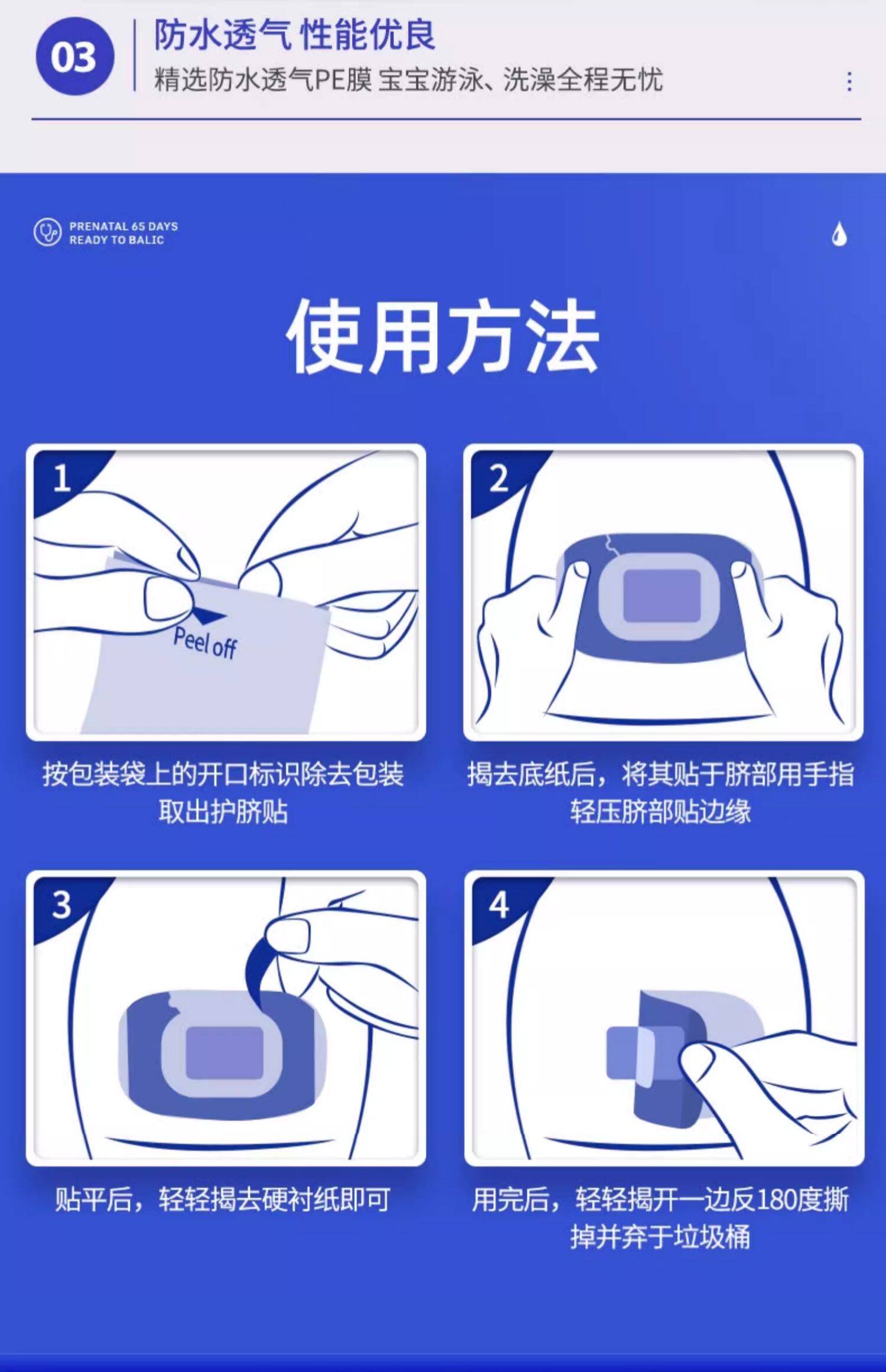 03

防水透气 性能优良
精选防水透气PE膜 宝宝游泳、洗澡全程无忧

PRENATAL 65 DAYS
READY TO BALIC

使用方法

1

Peel off

按包装袋上的开口标识除去包装取出护脐贴

2

揭去底纸后，将其贴于脐部用手指轻压脐部贴边缘

3

贴平后，轻轻揭去硬衬纸即可

4

用完后，轻轻揭开一边反180度撕掉并弃于垃圾桶